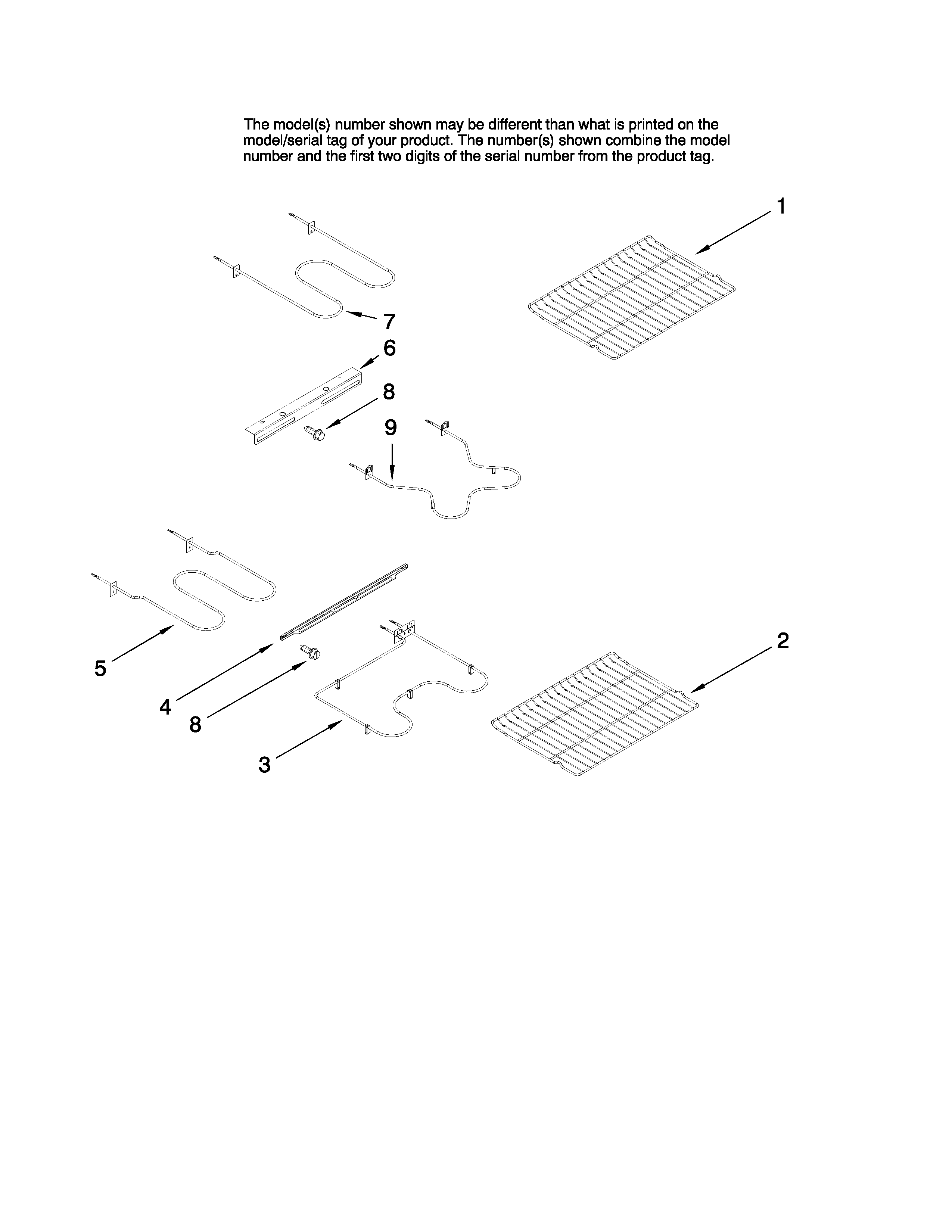 The model(s) number shown may be different than what is printed on the model/serial tag of your product. The number(s) shown combine the model number and the first two digits of the serial number from the product tag.

1

7

6

8

9

5

4

8

3

2