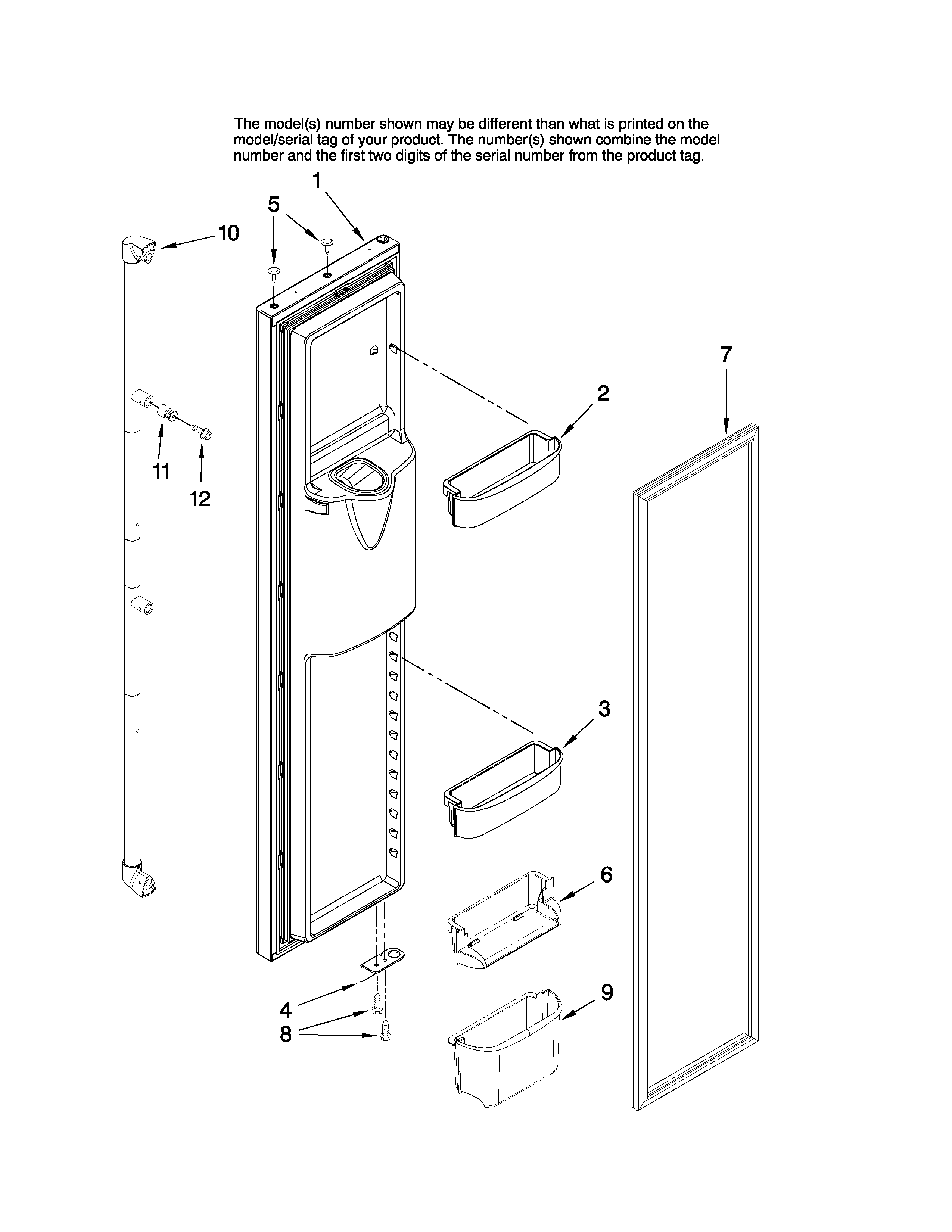 The model(s) number shown may be different than what is printed on the model/serial tag of your product. The number(s) shown combine the model number and the first two digits of the serial number from the product tag.

1
5
10
7
2
11
12
3
6
4
8
9