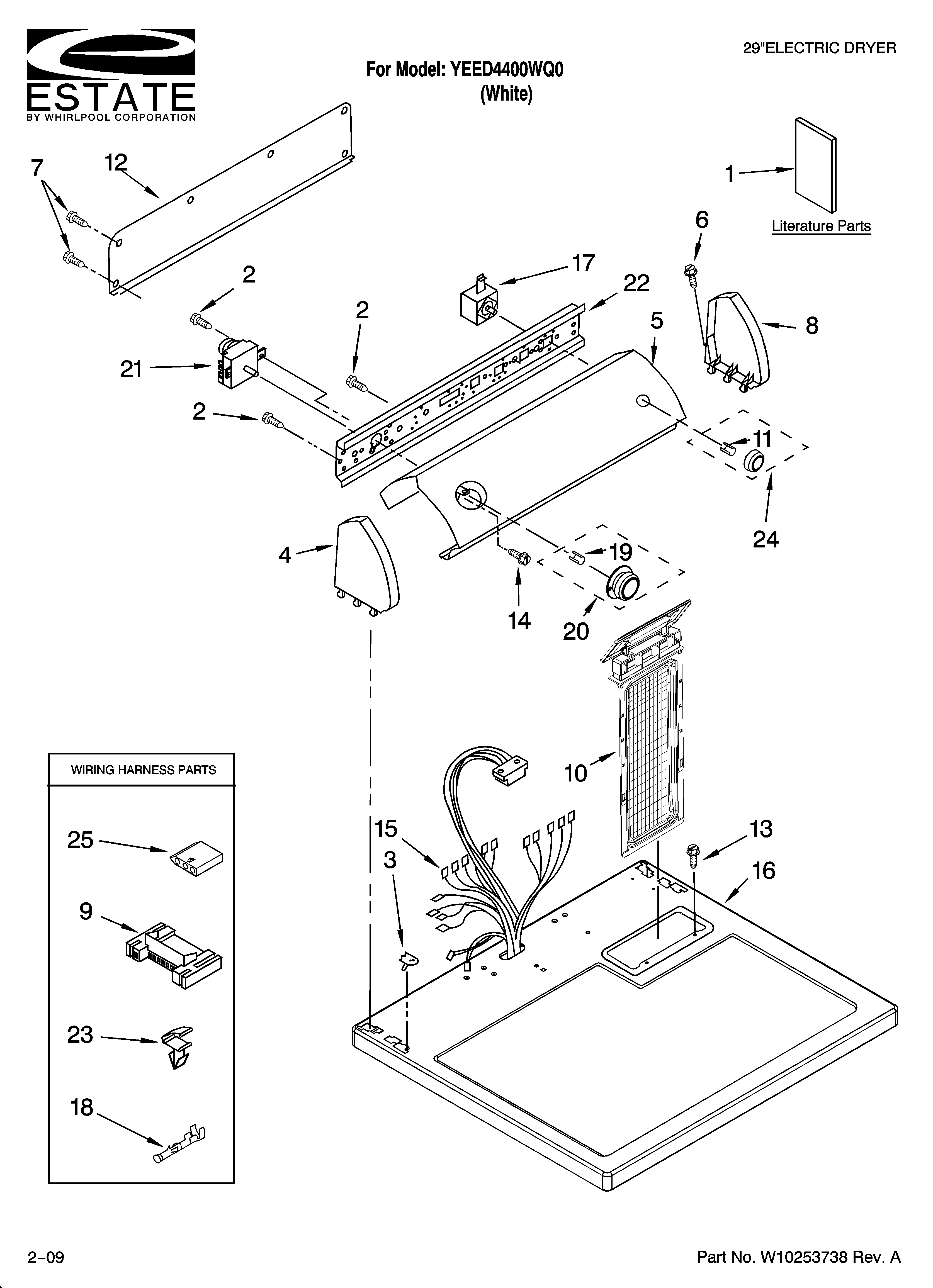 ESTATE
BY WHIRLPOOL CORPORATION

For Model: YEED4400WQ0
(White)

29"ELECTRIC DRYER

7
12
1
Literature Parts
6
2
17
22
2
5
8
21
2
11
24
4
19
14
20
10

WIRING HARNESS PARTS
25
9
23
18

15
3
13
16

2–09

Part No. W10253738 Rev. A