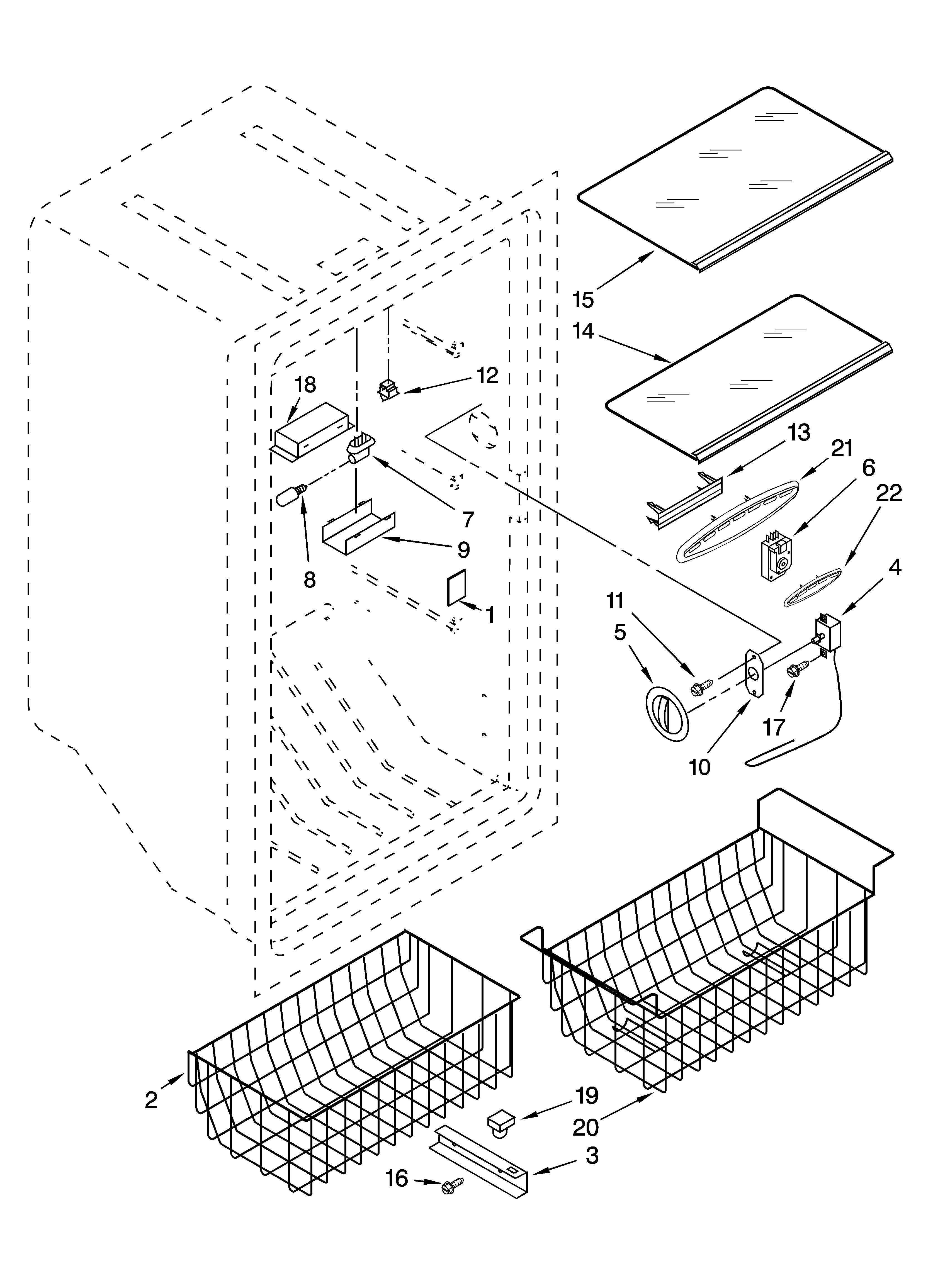 15
14
12
18
13
21
6
22
7
9
8
1
4
11
5
17
10
2
19
20
3
16