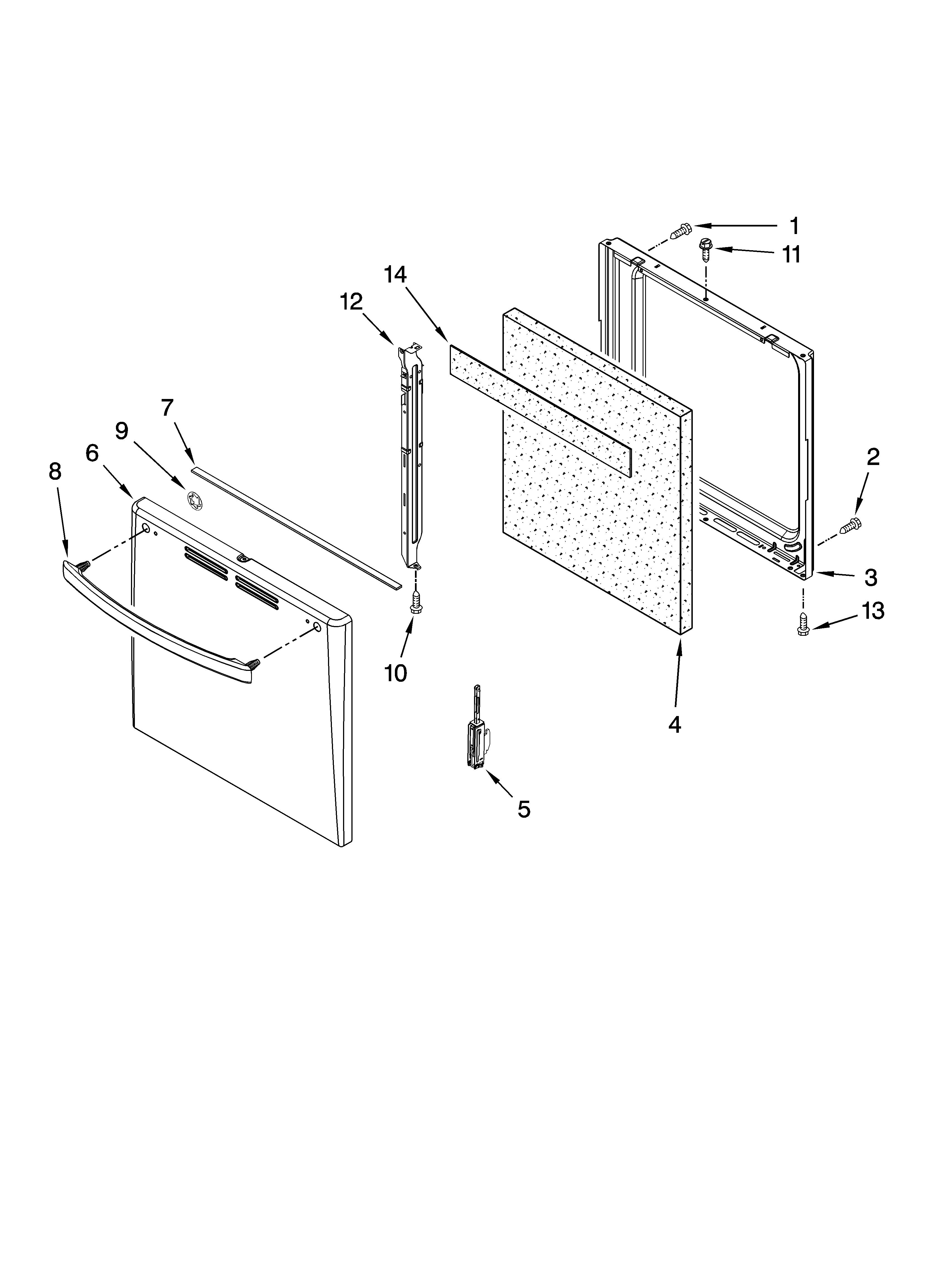 1
11
14
12
7
9
6
8
2
3
13
10
4
5