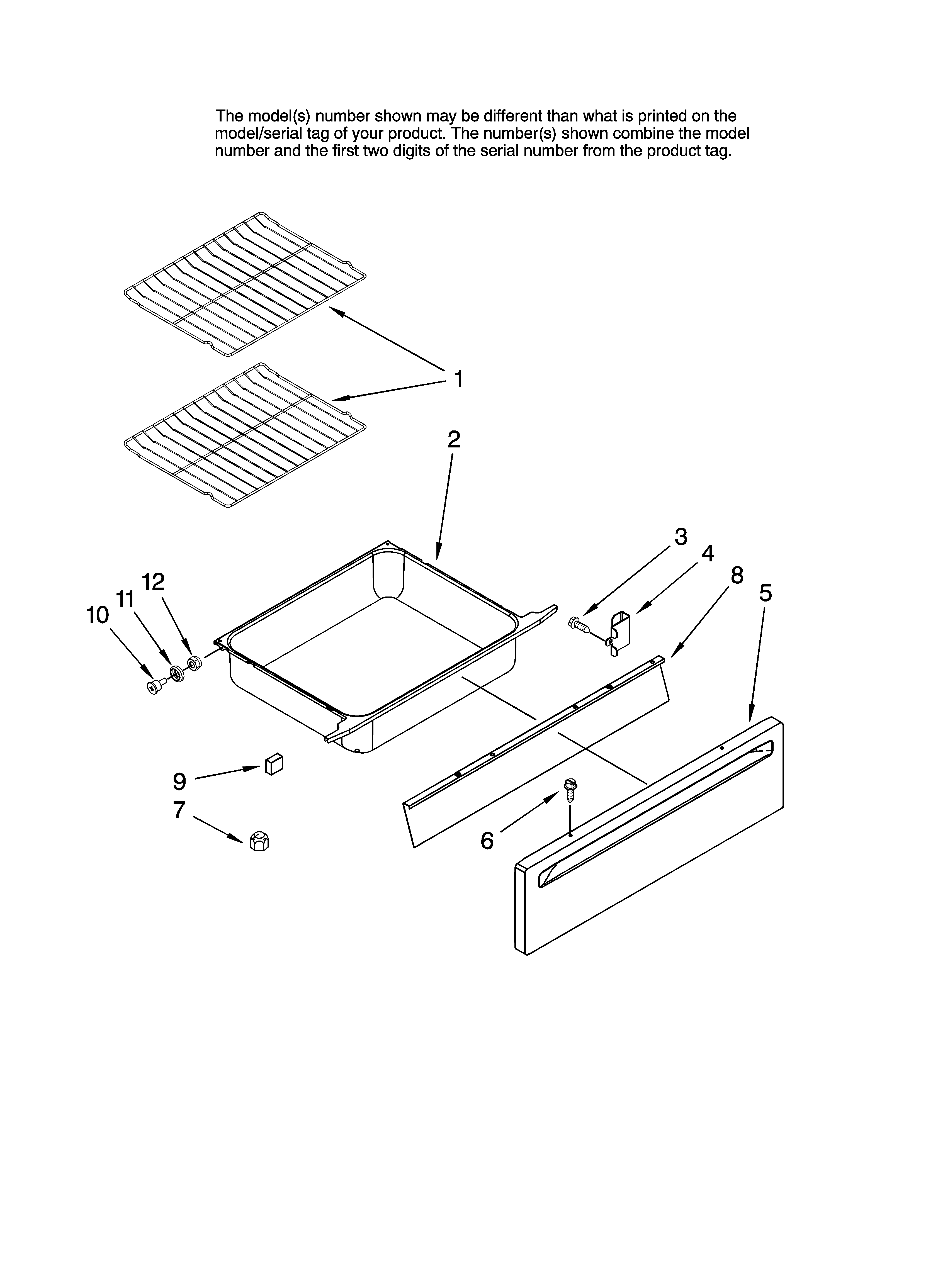 The model(s) number shown may be different than what is printed on the model/serial tag of your product. The number(s) shown combine the model number and the first two digits of the serial number from the product tag.

1
2
3
4
8
5
12
11
10
9
7
6