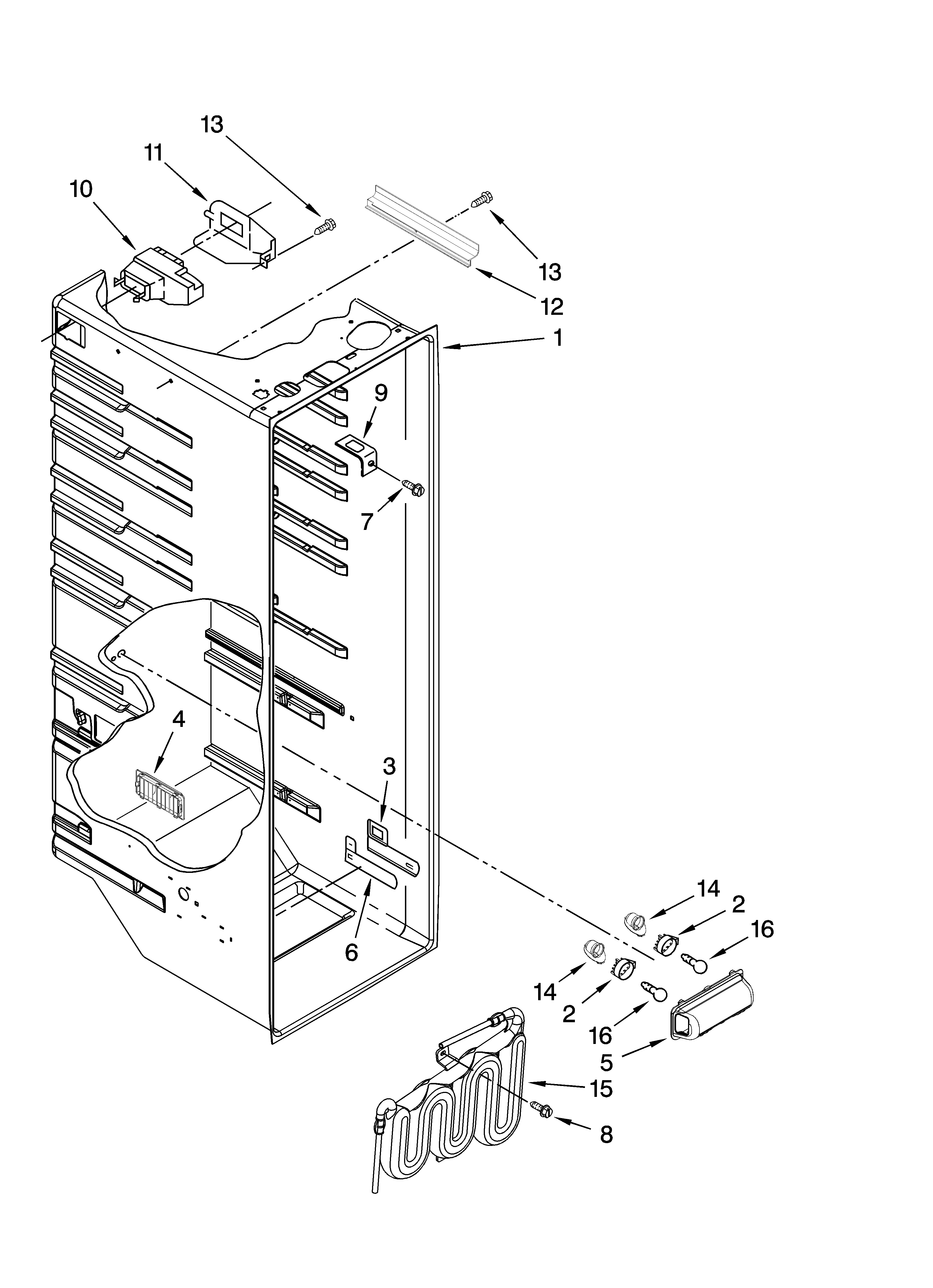 13
11
10
13
12
1
9
7
4
3
6
14
2
16
14
2
16
5
15
8