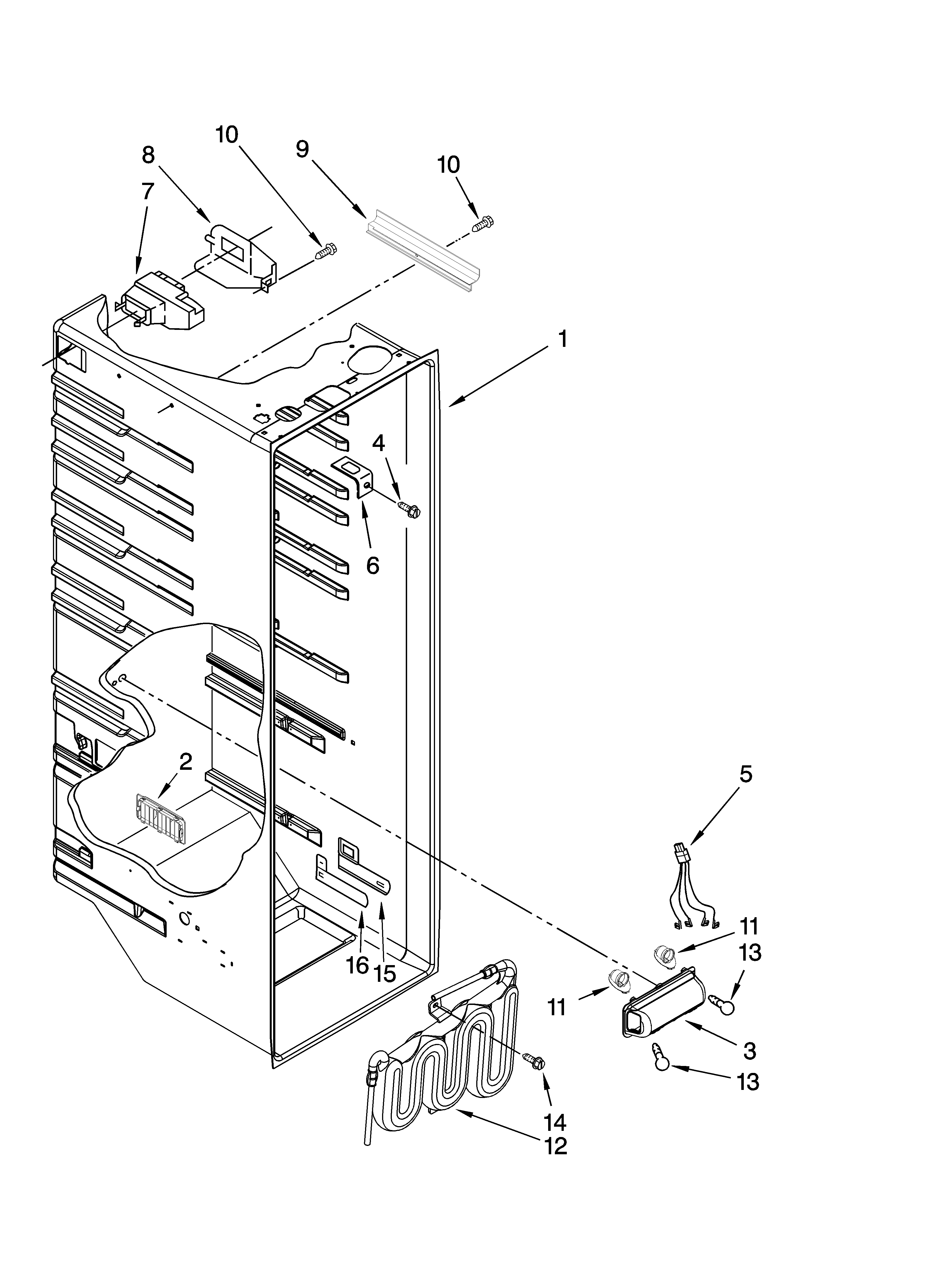 10
8
9
10
7
1
4
6
2
5
11
13
16
15
11
3
13
14
12