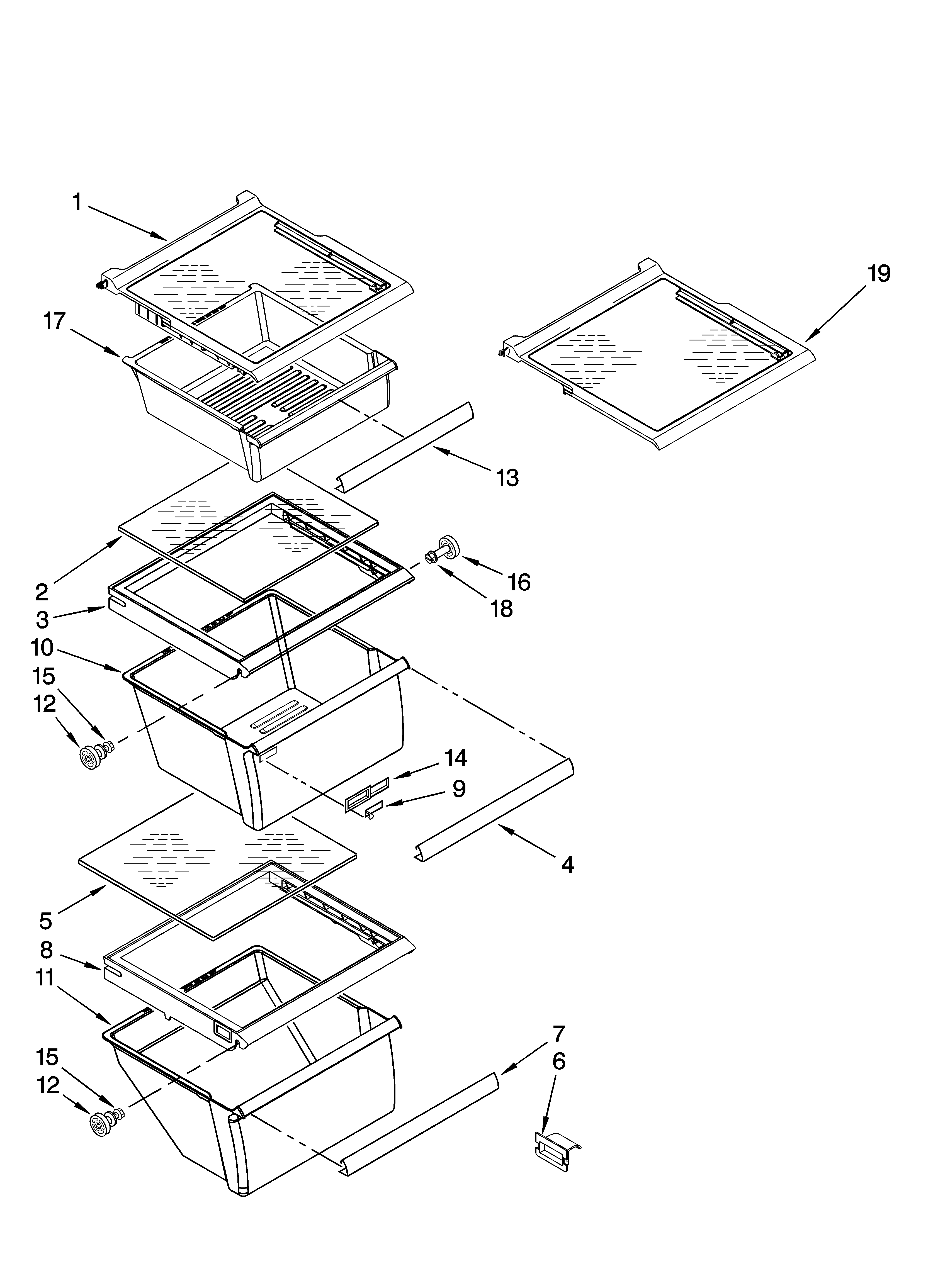 1
19
17
13
2
16
18
3
10
15
12
14
9
4
5
8
11
7
6
15
12