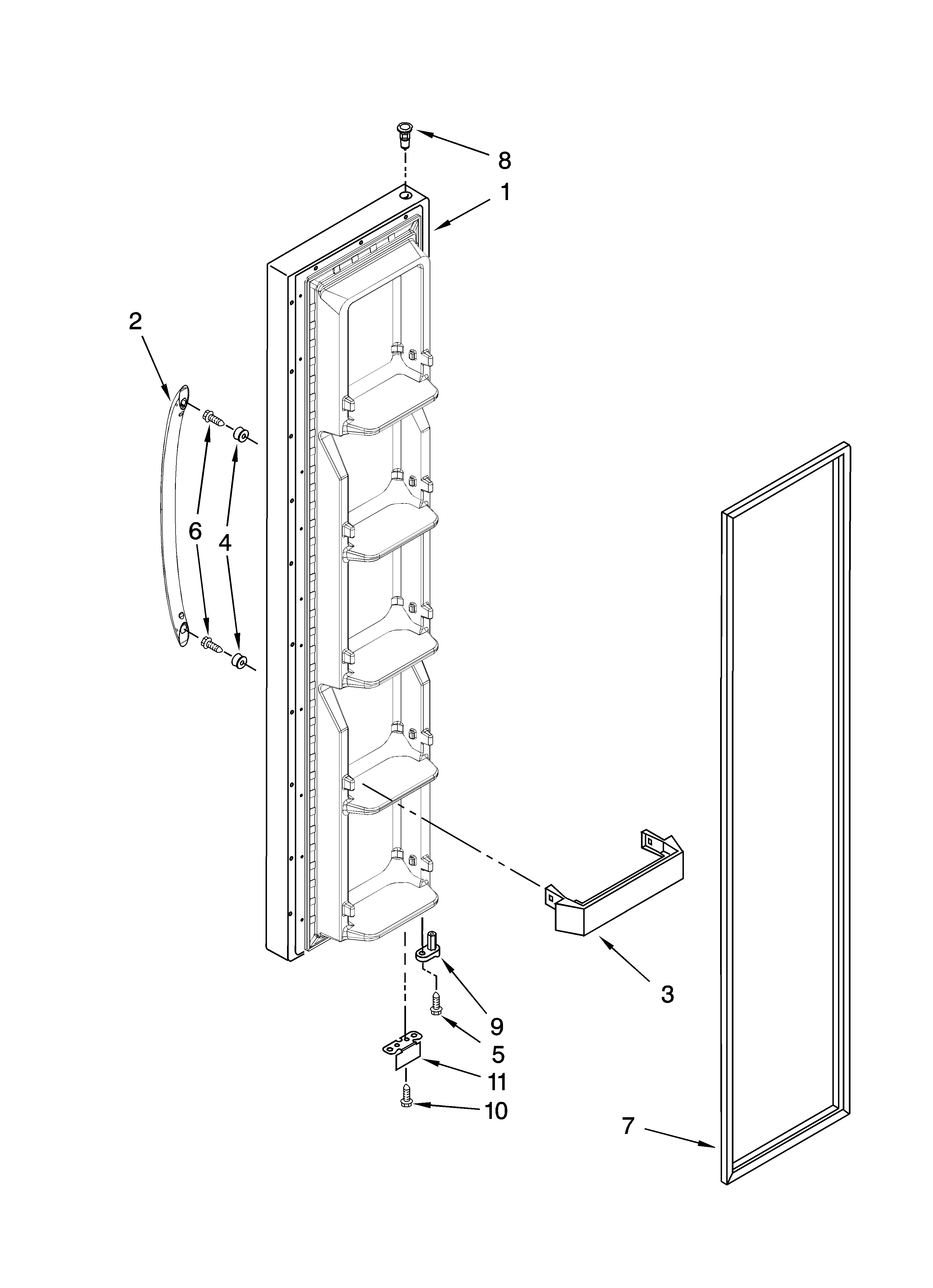 8
1
2
6
4
3
9
5
11
10
7