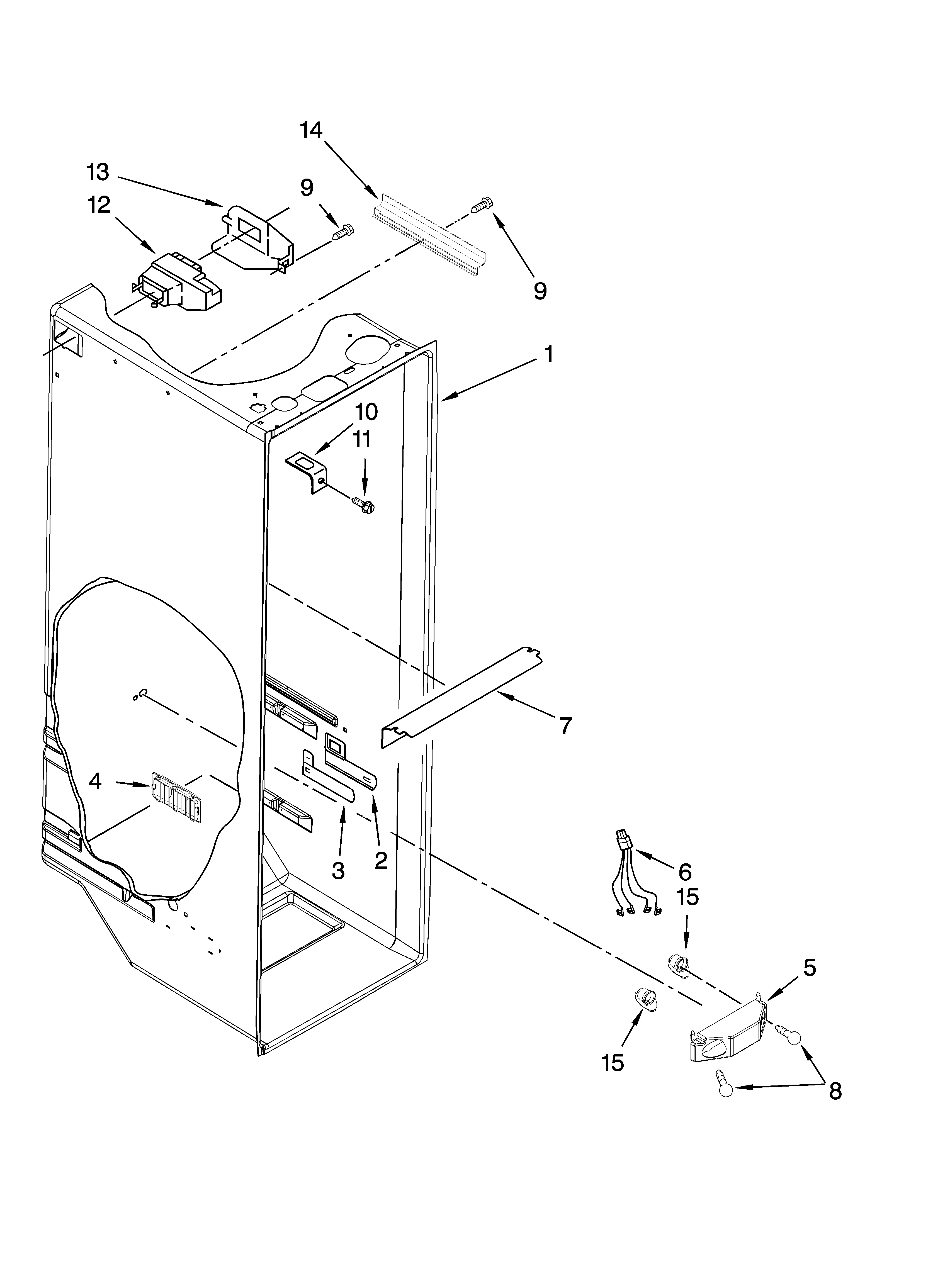 14
13
9
12
9
1
10
11
7
4
3
2
6
15
5
15
8