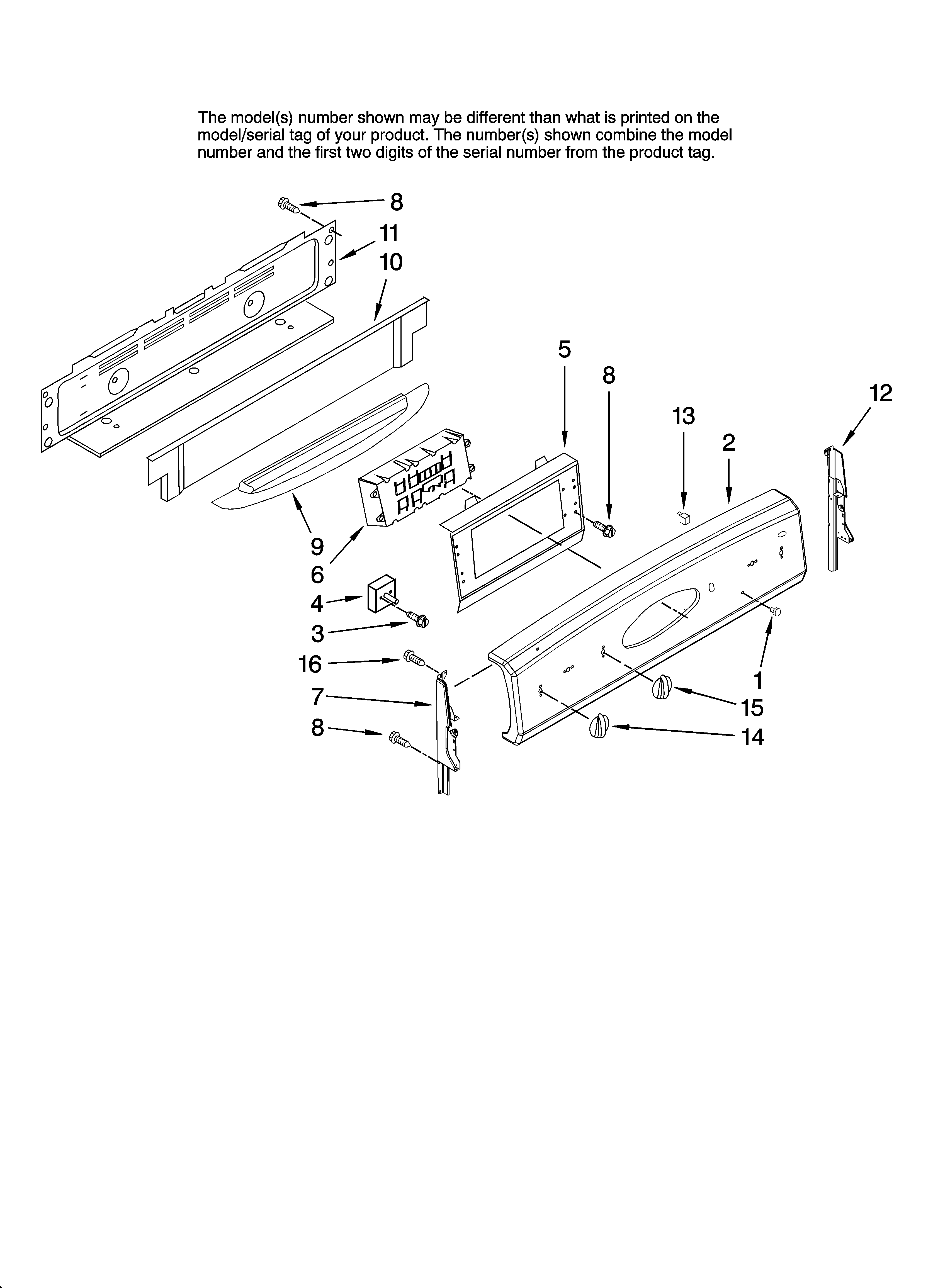 The model(s) number shown may be different than what is printed on the model/serial tag of your product. The number(s) shown combine the model number and the first two digits of the serial number from the product tag.

8
11
10
5
8
12
13
2
9
6
4
3
16
7
8
1
15
14