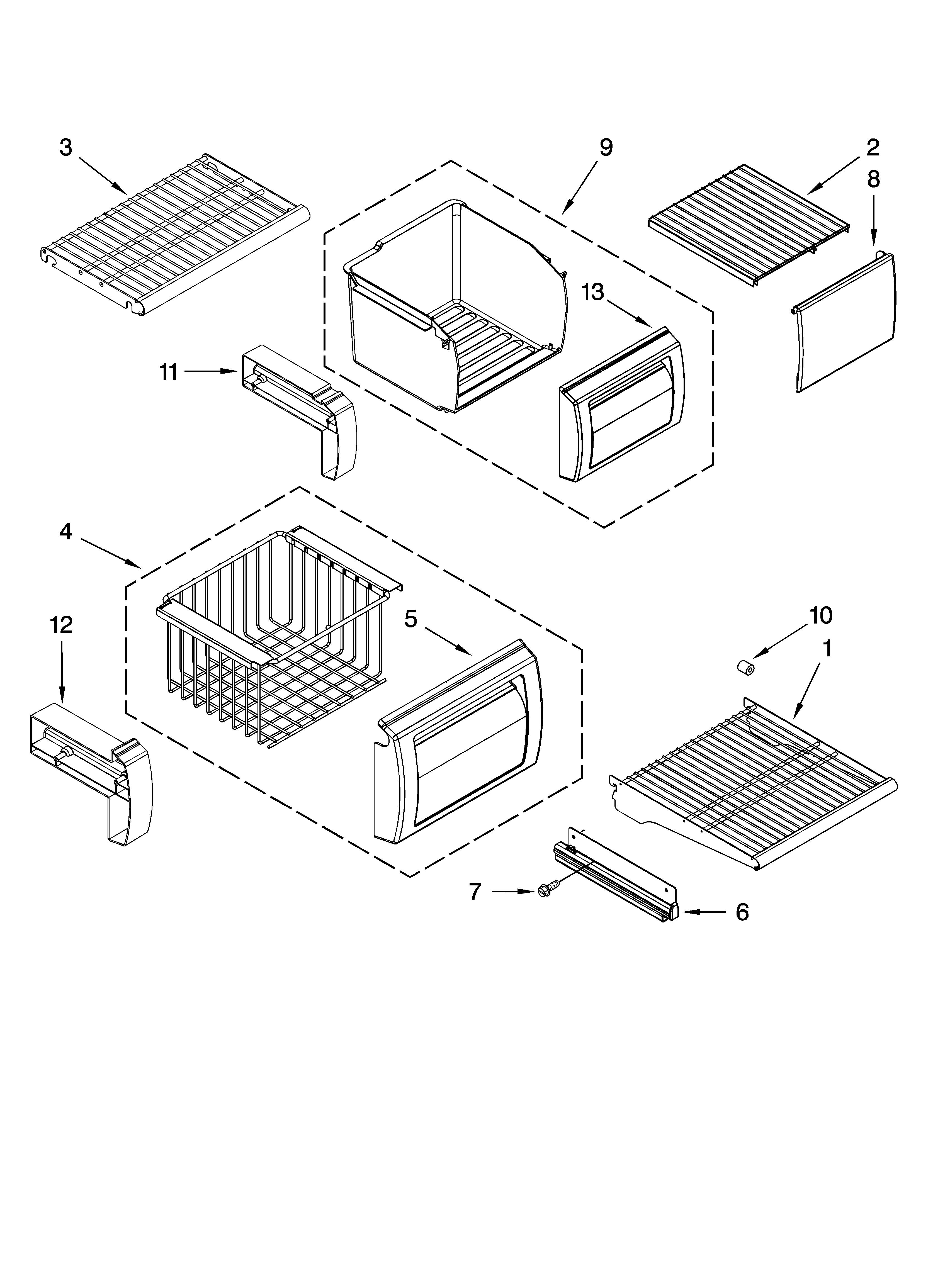 3
9
2
8
13
11
4
12
5
10
1
7
6