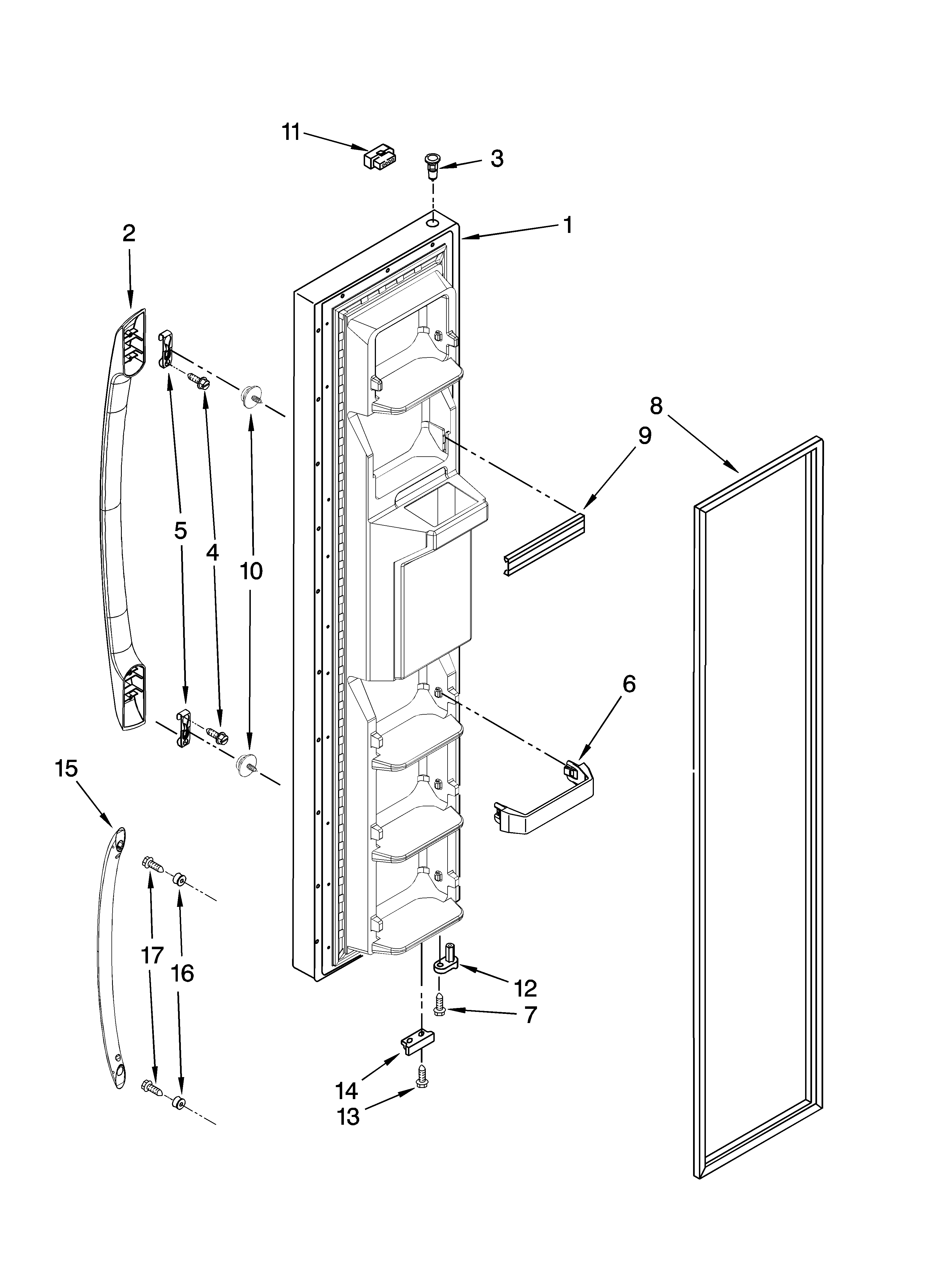 11
3
1
2
8
9
5
4
10
6
15
17
16
12
7
14
13