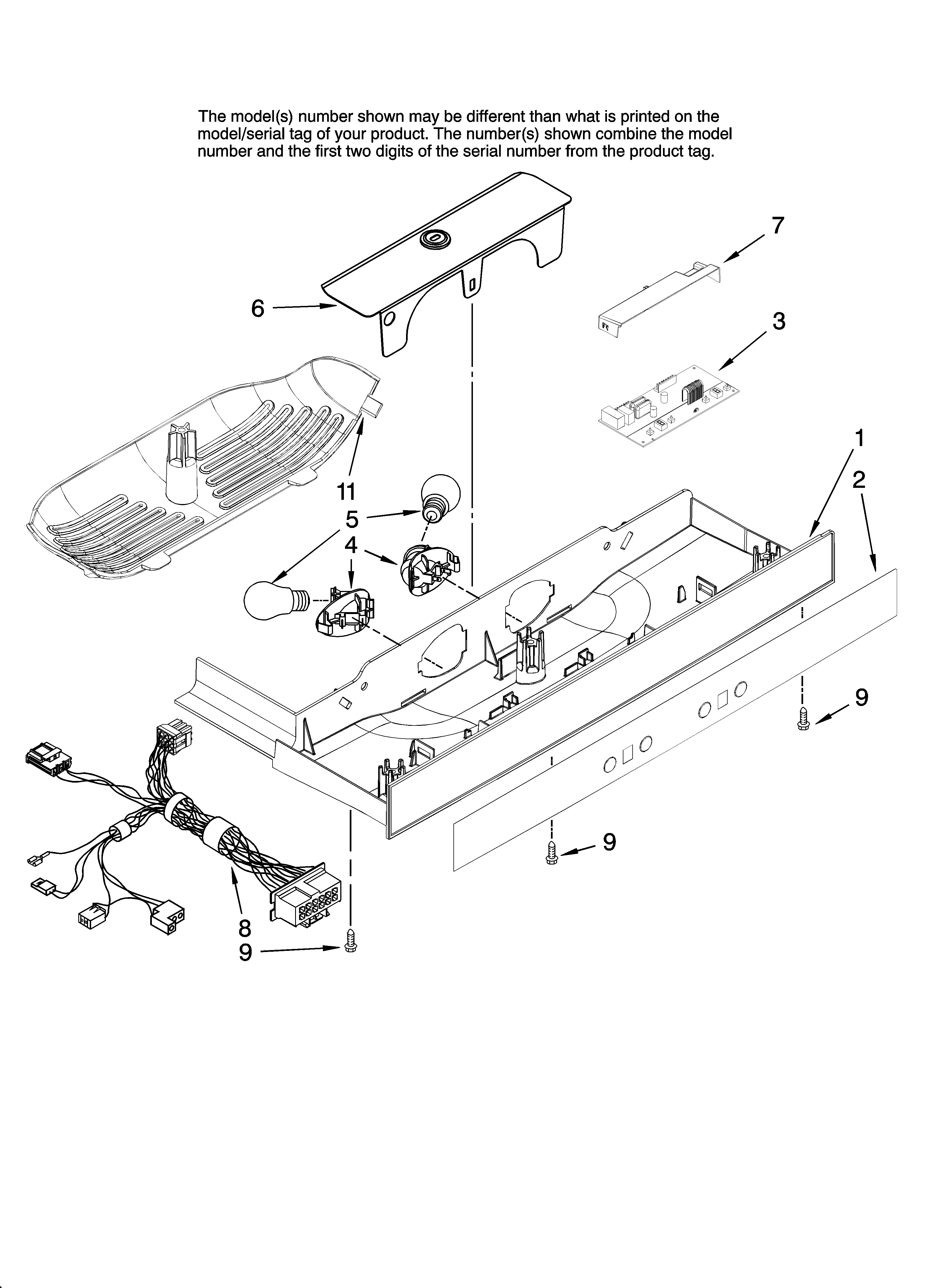 The model(s) number shown may be different than what is printed on the model/serial tag of your product. The number(s) shown combine the model number and the first two digits of the serial number from the product tag.

7

6

3

1

2

11

5

4

9

9

8

9