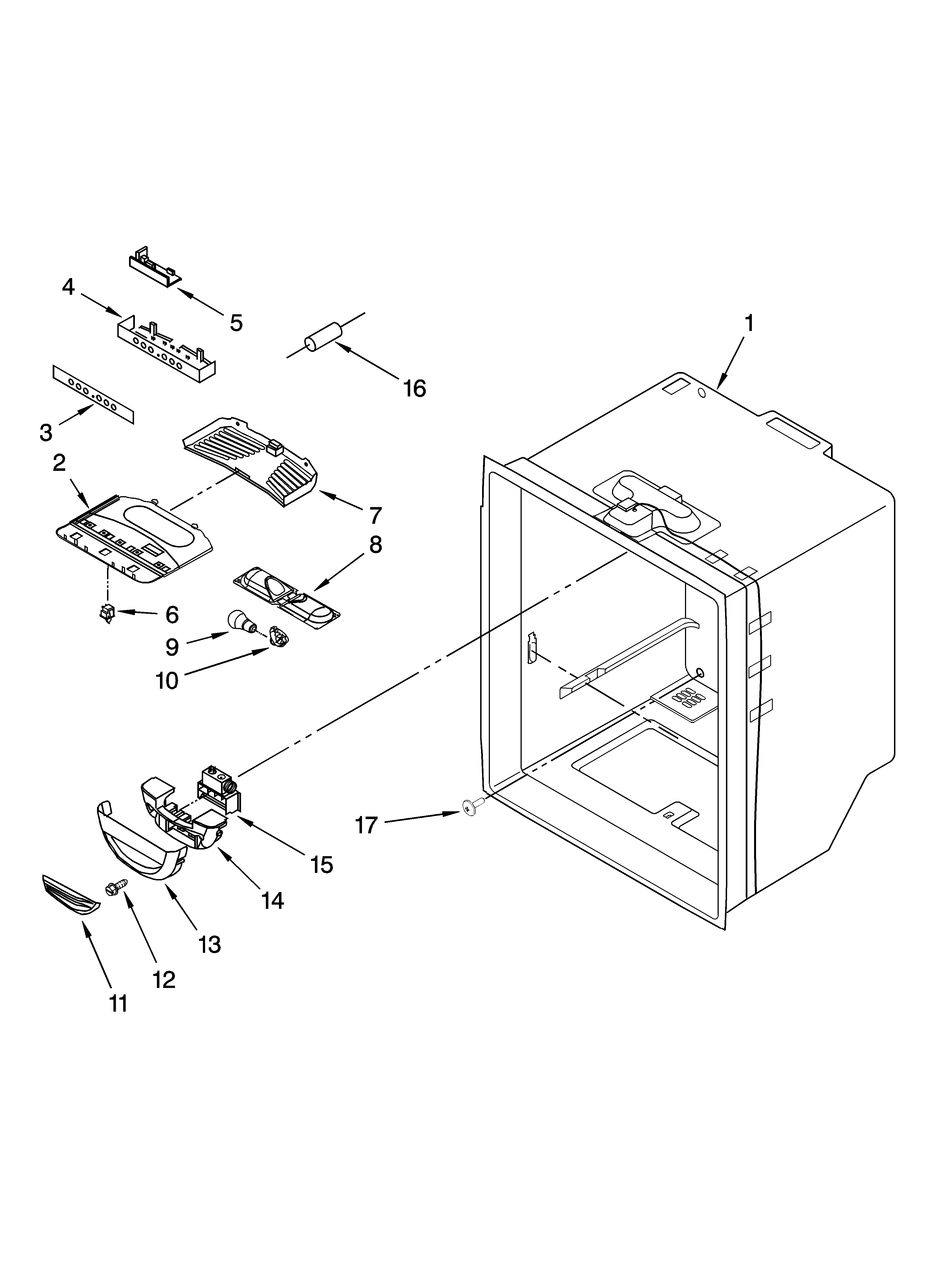 4
5
1
16
3
2
7
8
6
9
10
17
15
14
13
12
11