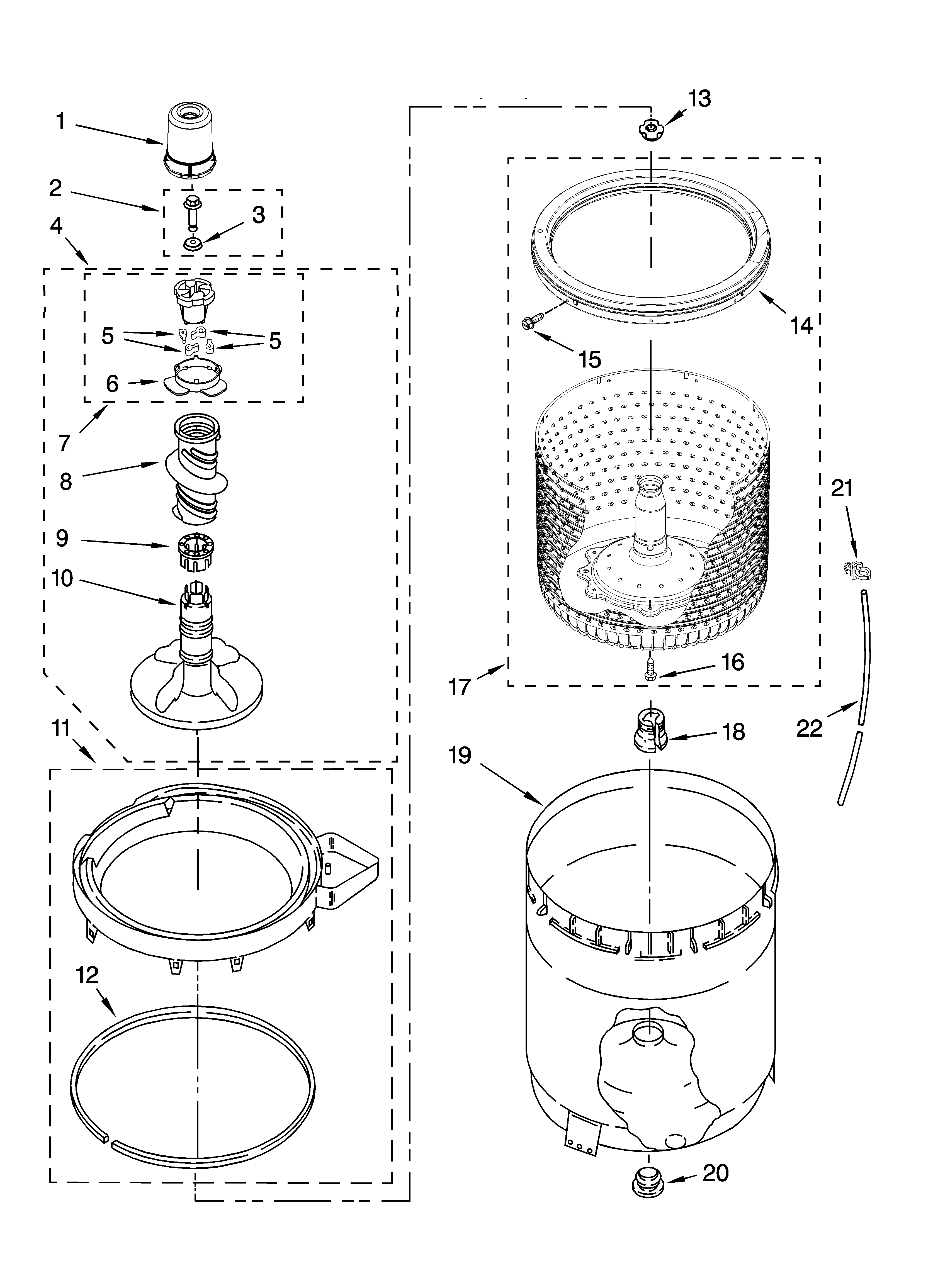 1
2
3
4
5
5
6
7
8
9
10
11
12
13
14
15
16
17
18
19
20
21
22