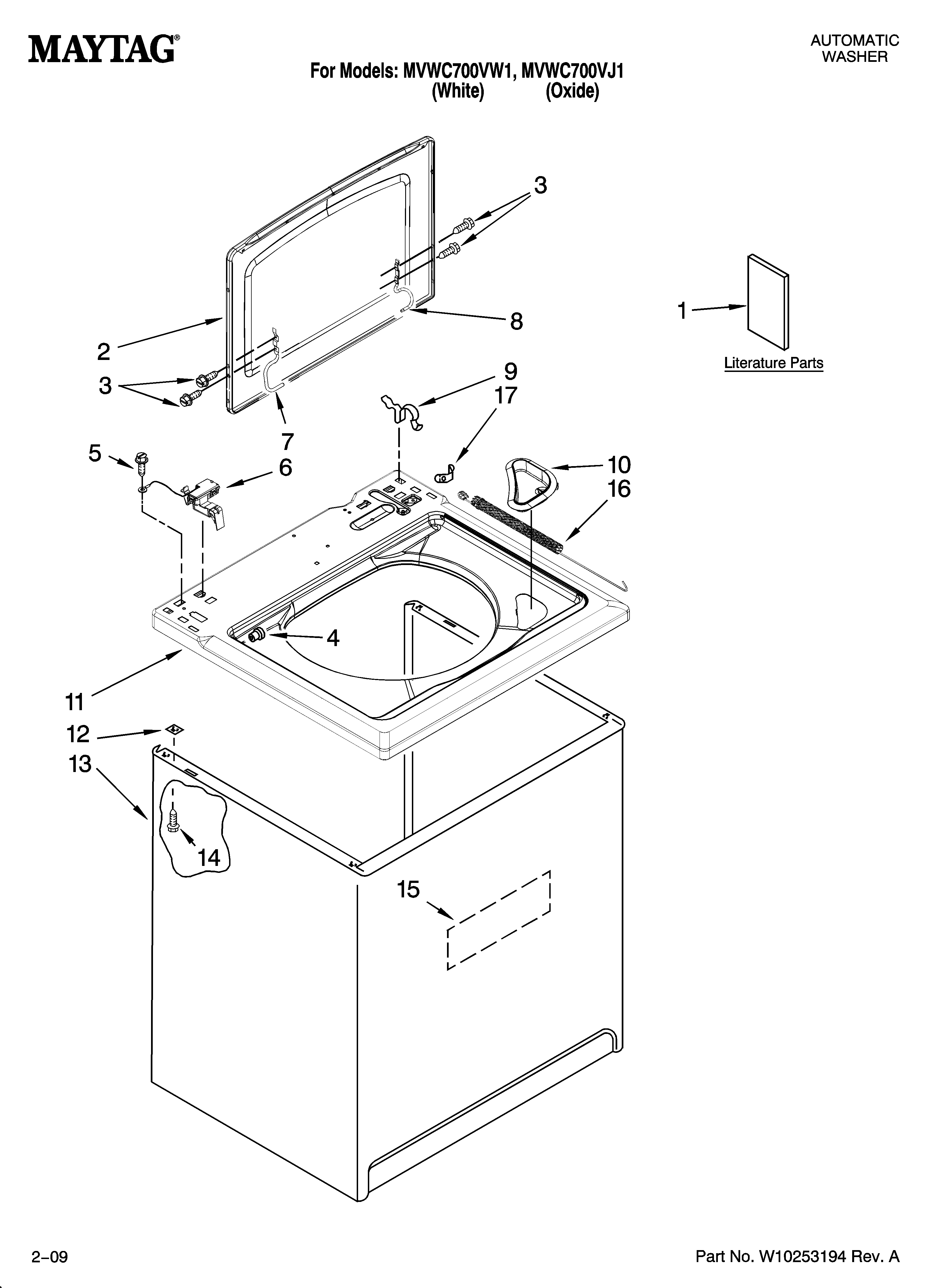 MAYTAG®

AUTOMATIC WASHER

For Models: MVWC700VW1, MVWC700VJ1
(White) (Oxide)

3

1

Literature Parts

2

8

3

9

17

7

5

6

10

16

4

11

12

13

14

15

2–09

Part No. W10253194 Rev. A