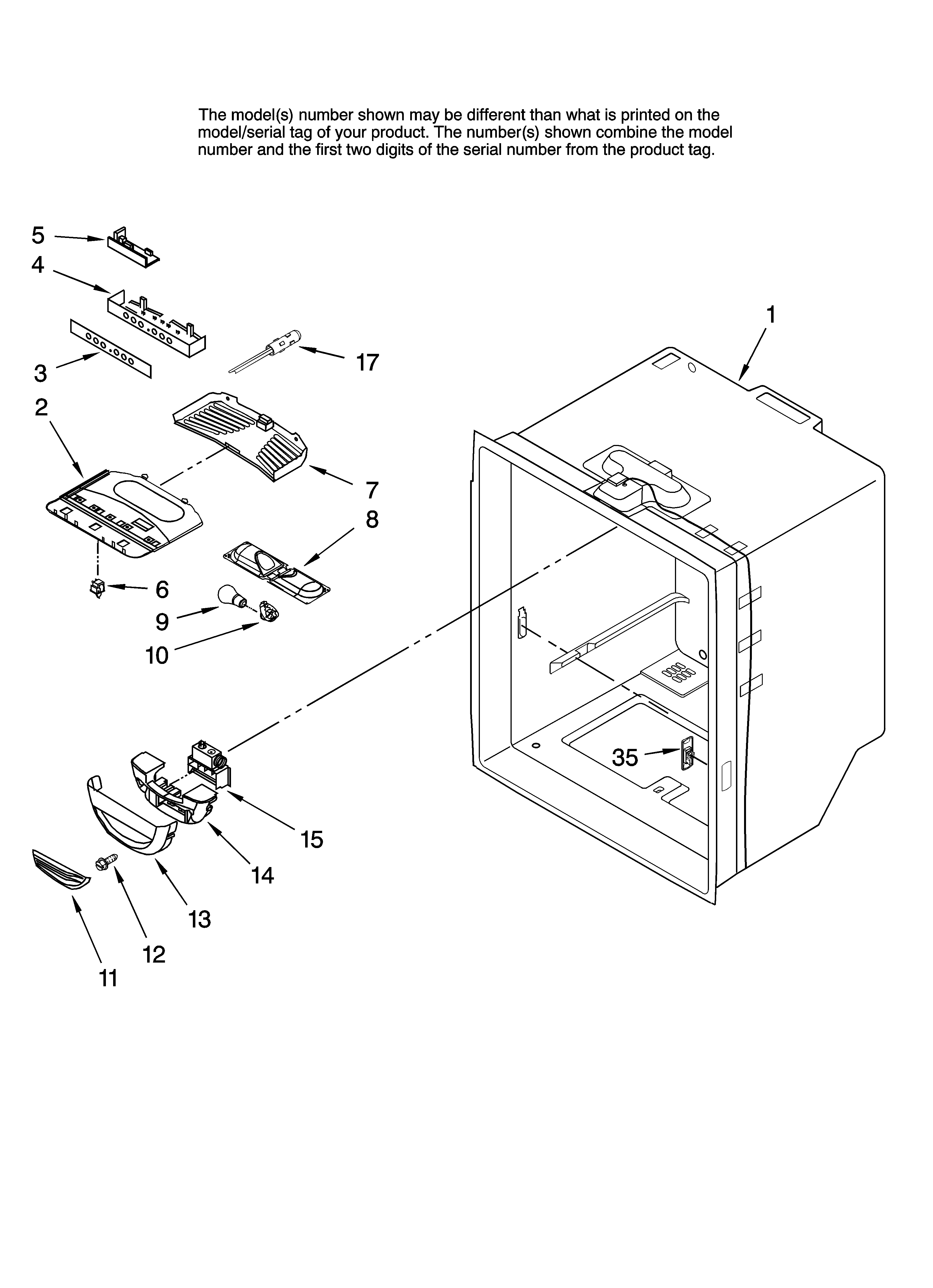 The model(s) number shown may be different than what is printed on the model/serial tag of your product. The number(s) shown combine the model number and the first two digits of the serial number from the product tag.

5
4
3
2
17
1
7
8
6
9
10
35
15
14
13
12
11