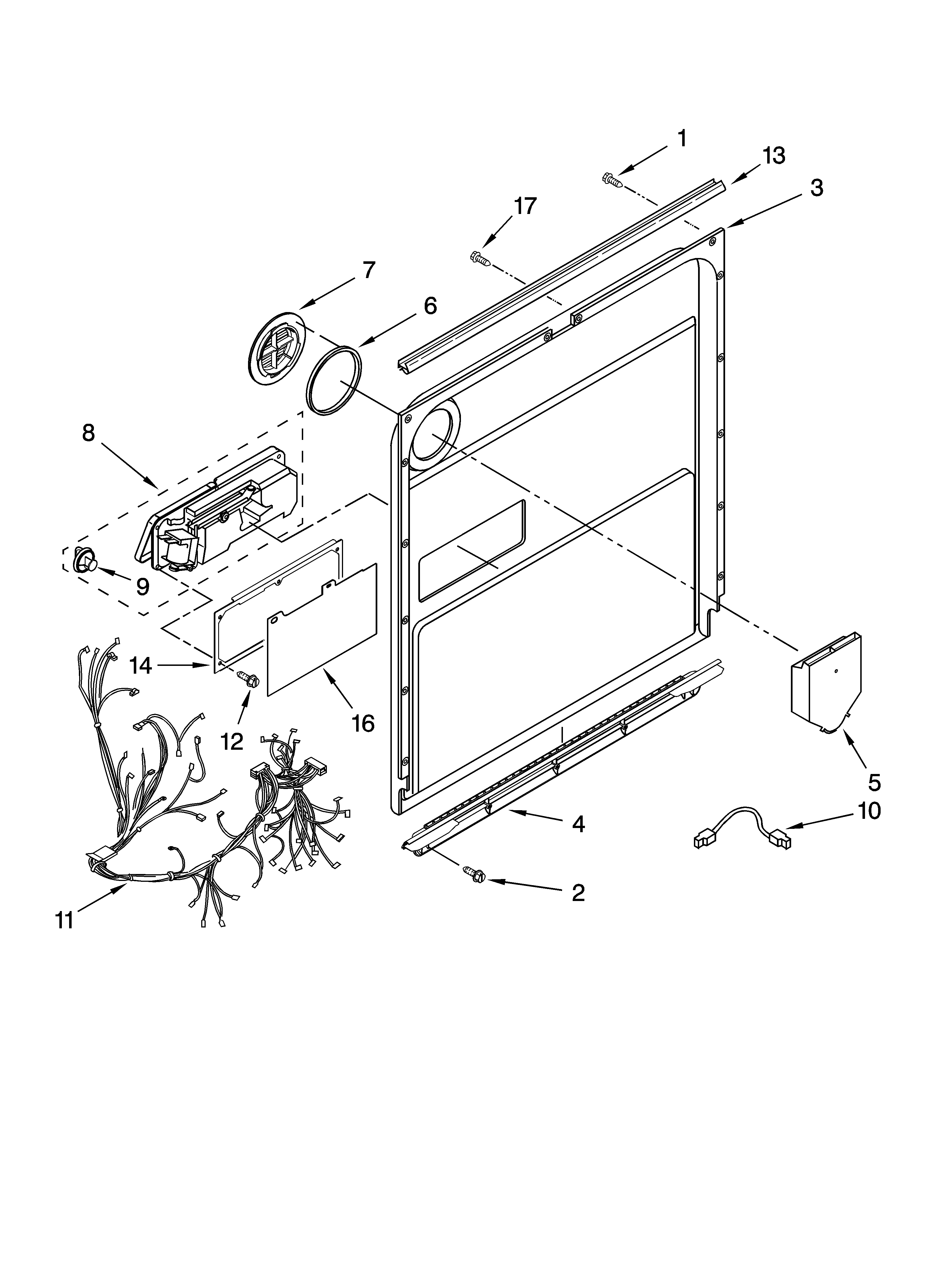 1
13
3
17
7
6
8
9
14
12
16
5
10
4
2
11