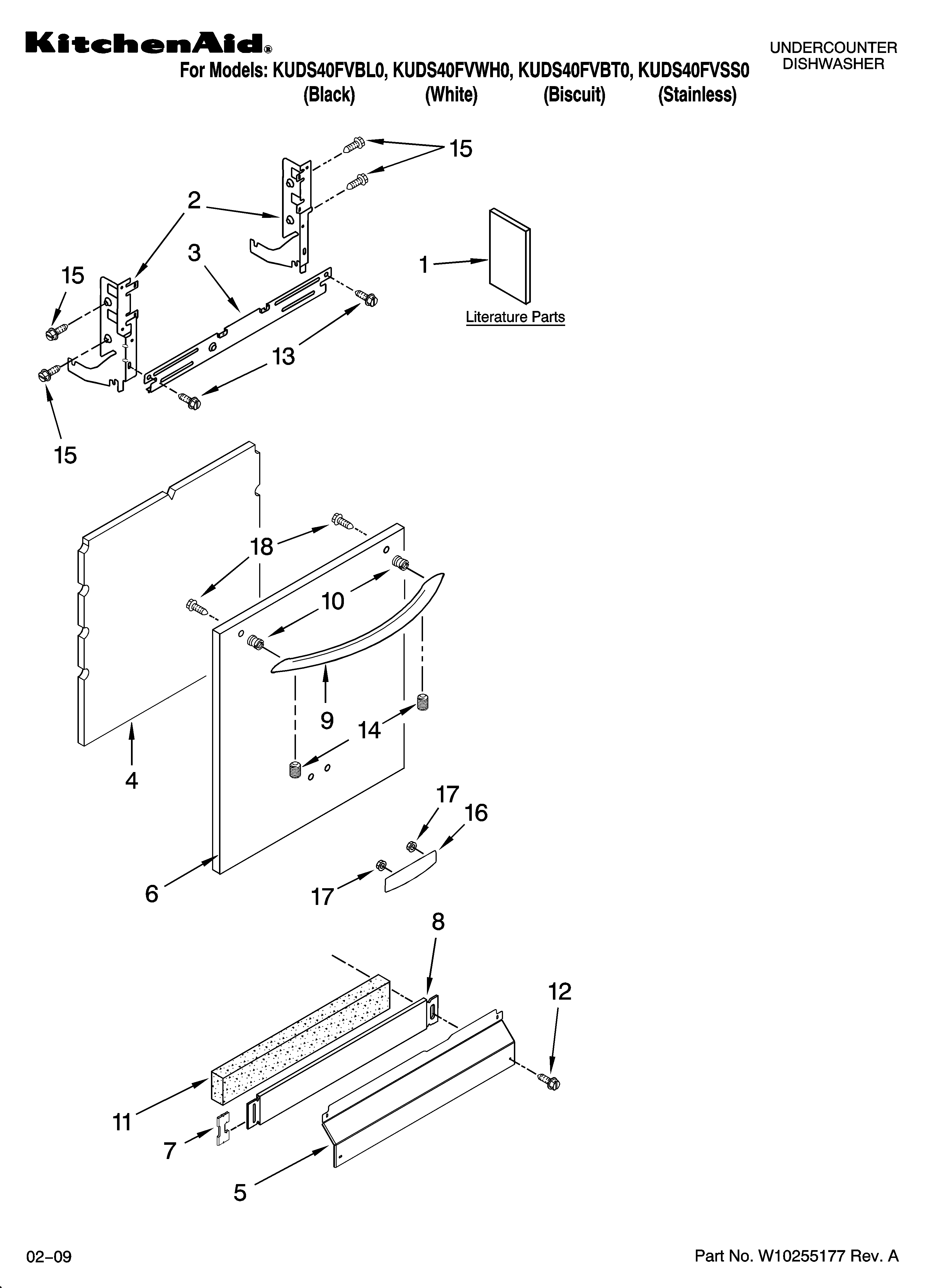 KitchenAid®

UNDERCOUNTER DISHWASHER

For Models: KUDS40FVBL0, KUDS40FVWH0, KUDS40FVBT0, KUDS40FVSS0
(Black) (White) (Biscuit) (Stainless)

15

2

3

1

Literature Parts

15

13

15

18

10

9

14

4

17

16

6

17

8

12

11

7

5

02–09

Part No. W10255177 Rev. A