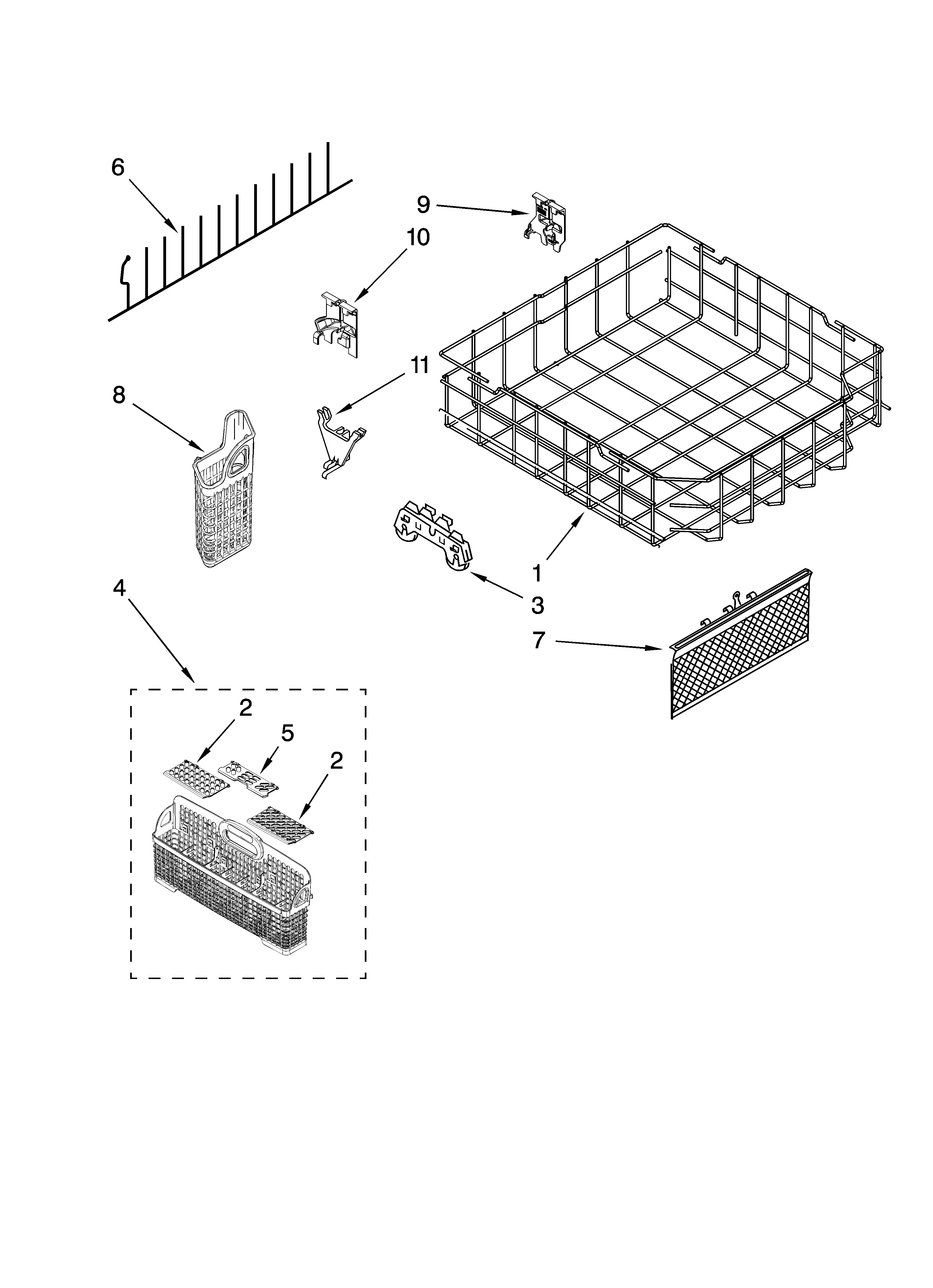 6
9
10
11
8
1
3
7
4
2
5
2