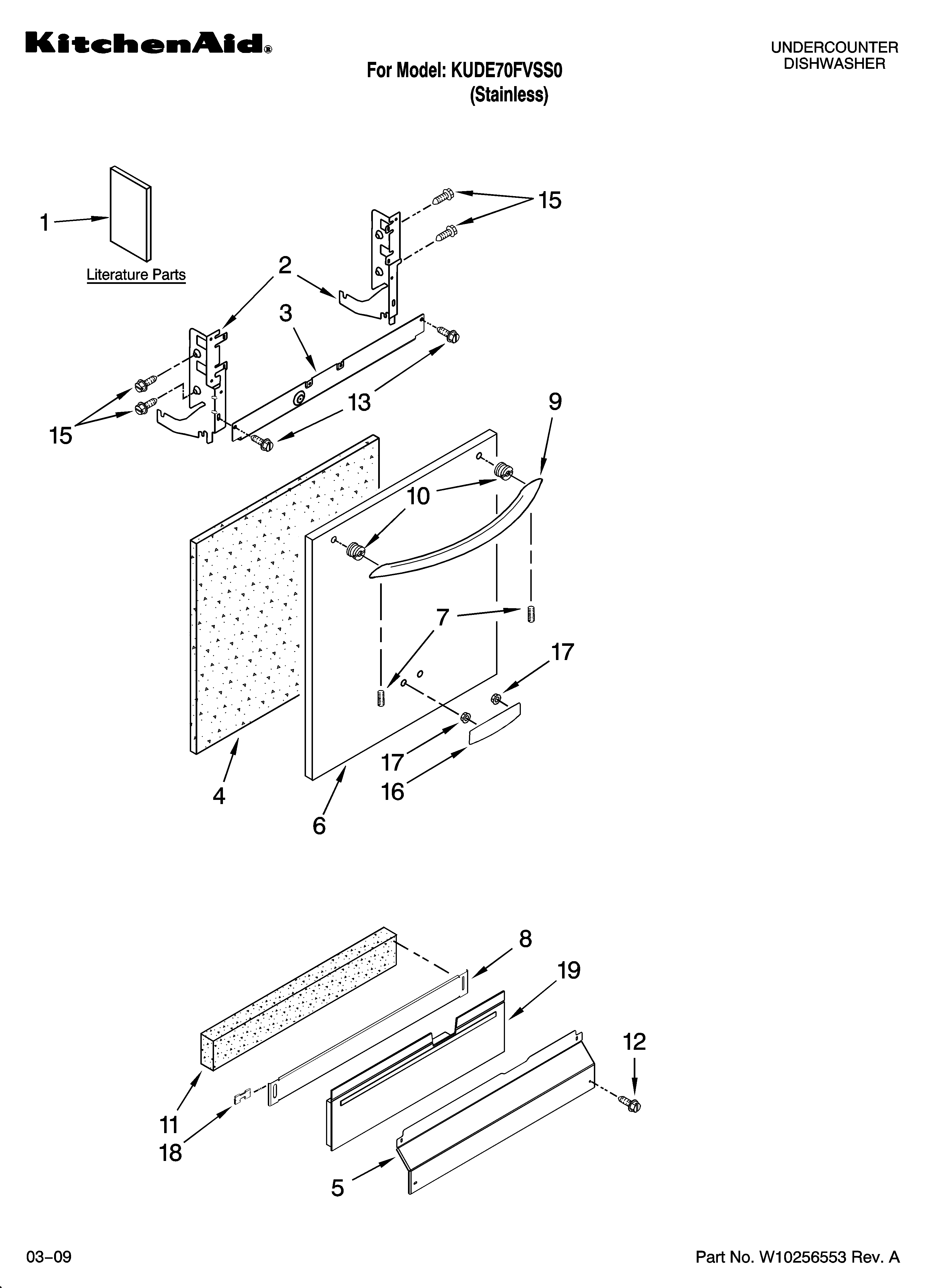 KitchenAid®

For Model: KUDE70FVSS0
(Stainless)

UNDERCOUNTER
DISHWASHER

1
Literature Parts
15
2
3
13
15
9
10
7
17
17
16
4
6

8
19
12
11
18
5

03–09

Part No. W10256553 Rev. A