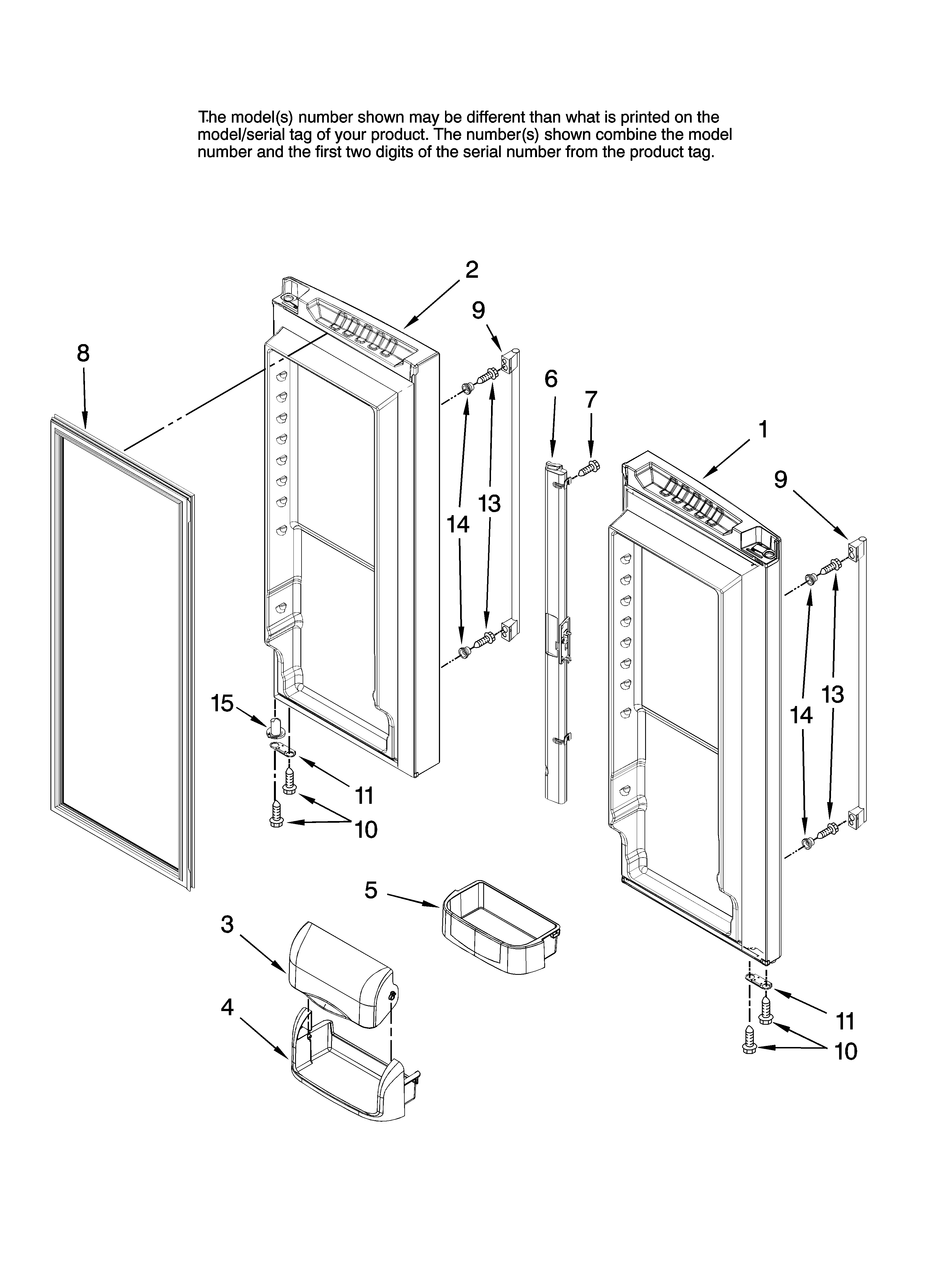 The model(s) number shown may be different than what is printed on the model/serial tag of your product. The number(s) shown combine the model number and the first two digits of the serial number from the product tag.

2
9
8
6
7
1
9
14
13
14
13
15
11
10
5
3
4
11
10