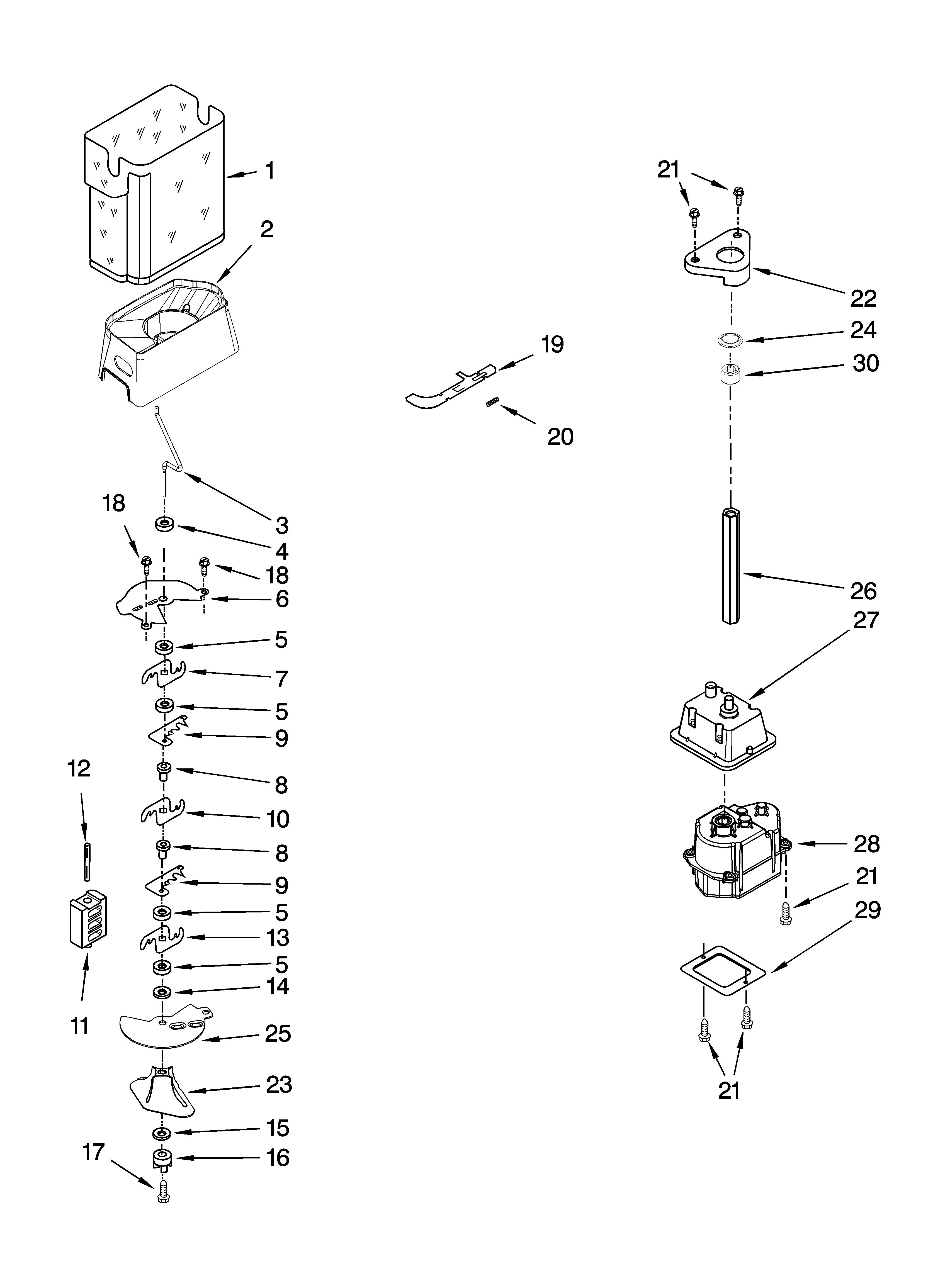 1
2
3
18
4
18
6
5
7
5
9
12
8
10
8
9
5
13
5
14
11
25
23
15
17
16
19
20
21
22
24
30
26
27
28
21
29
21