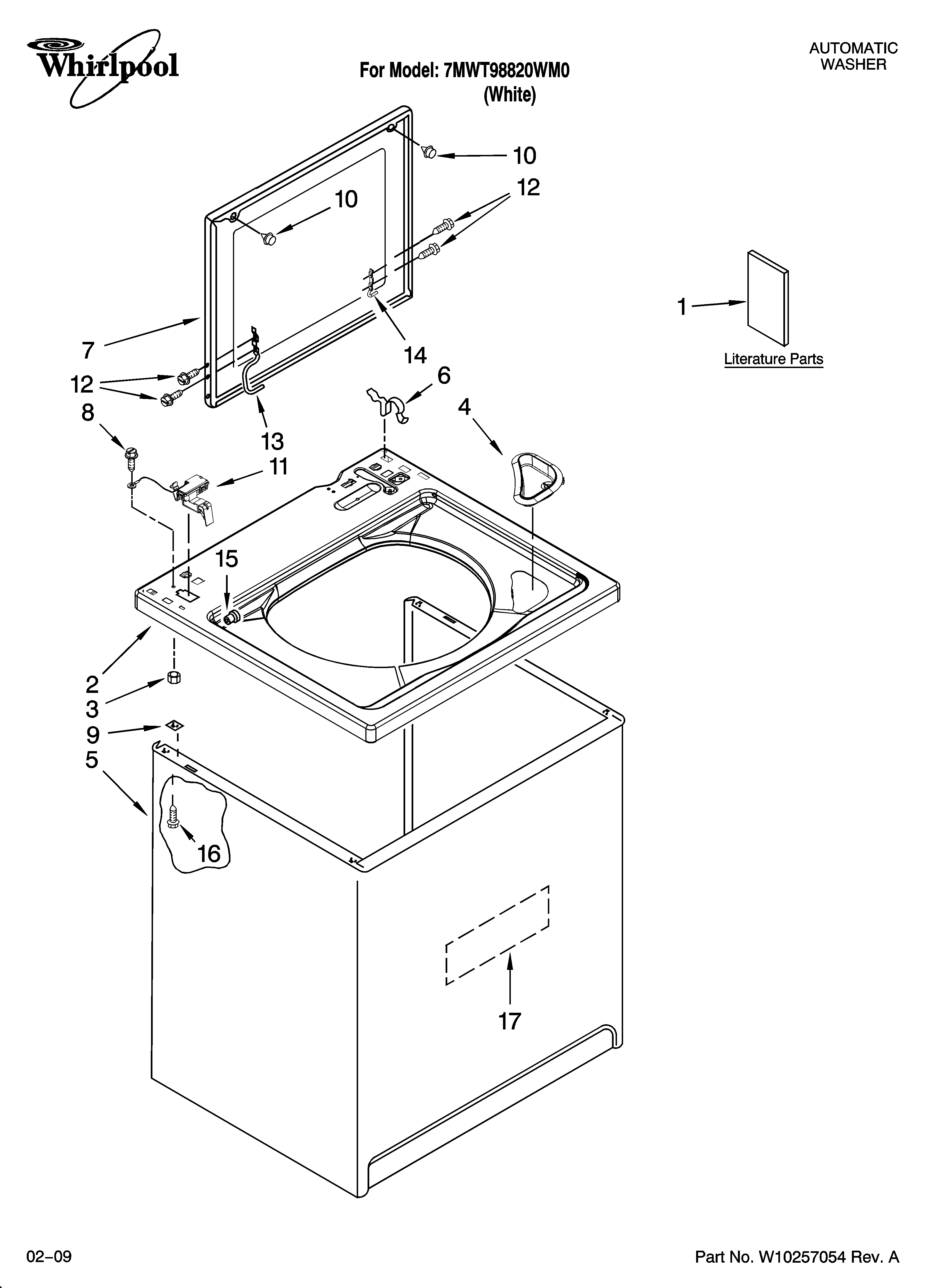 Whirlpool

For Model: 7MWT98820WM0
(White)

AUTOMATIC
WASHER

10
10
12
1
Literature Parts
7
14
12
6
4
8
13
11
15
2
3
9
5
16
17

02–09

Part No. W10257054 Rev. A