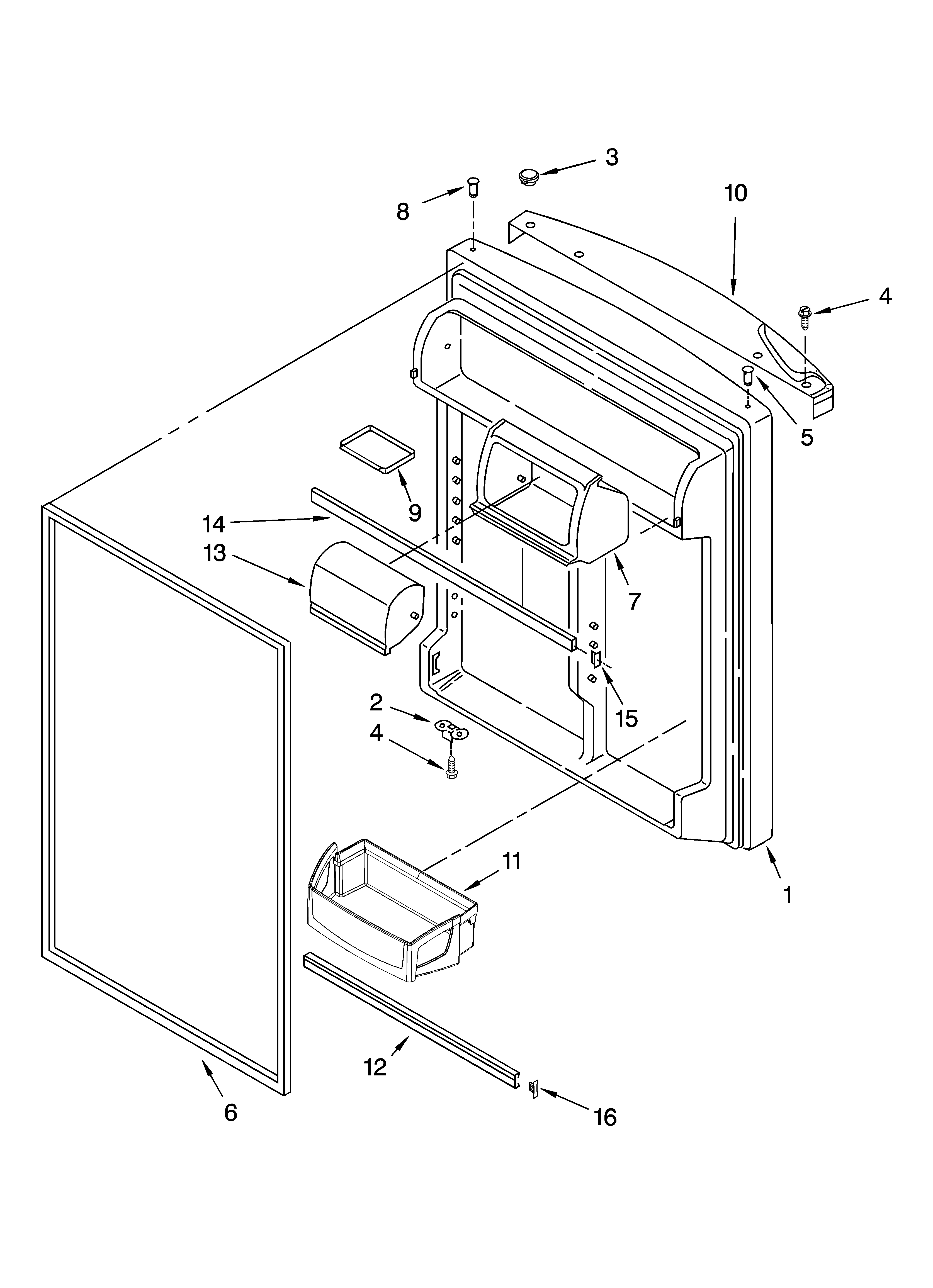 3
8
10
4
5
9
14
13
7
15
2
4
11
1
12
6
16