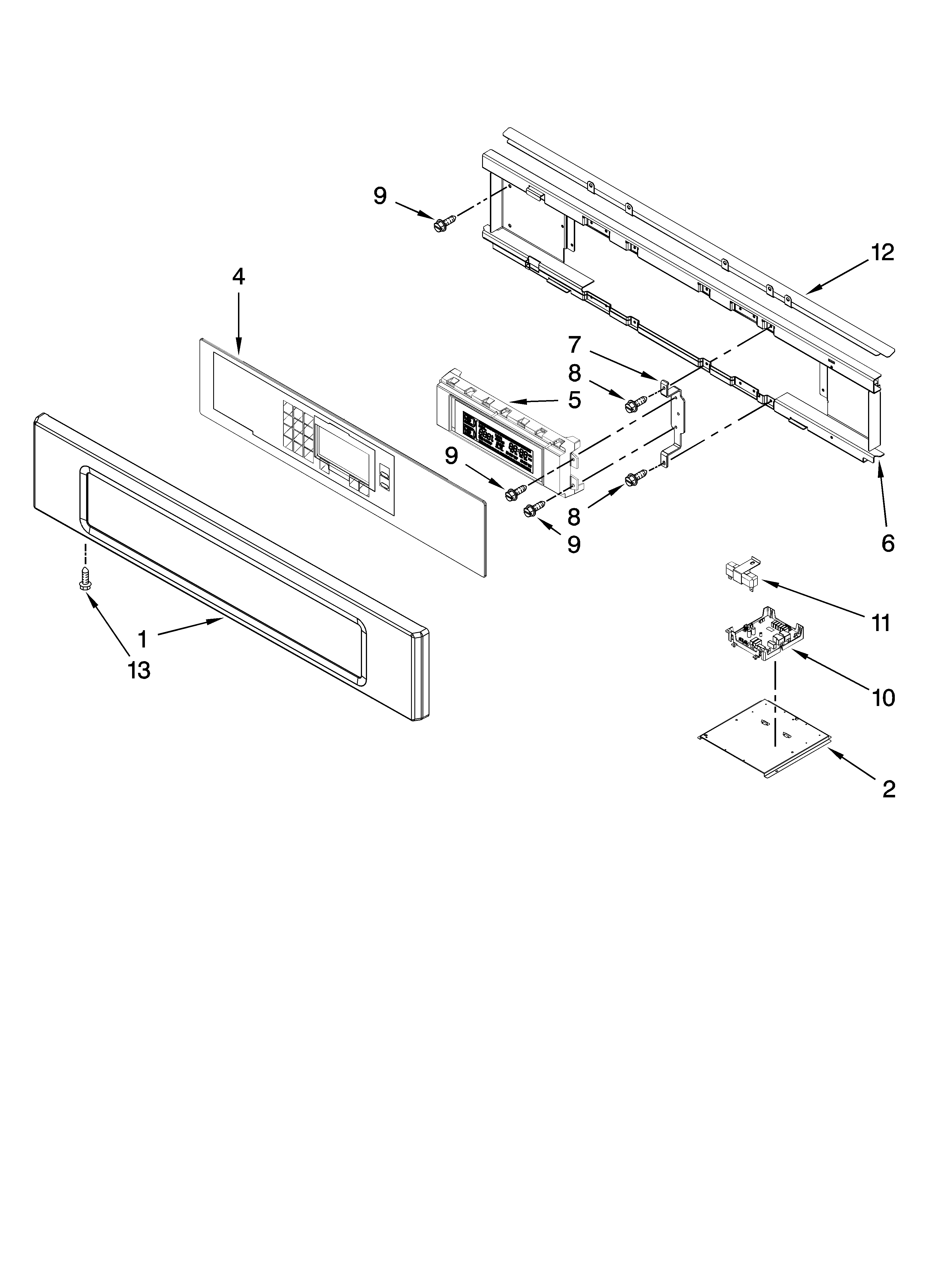 9
12
4
7
8
5
9
8
9
6
11
1
13
10
2