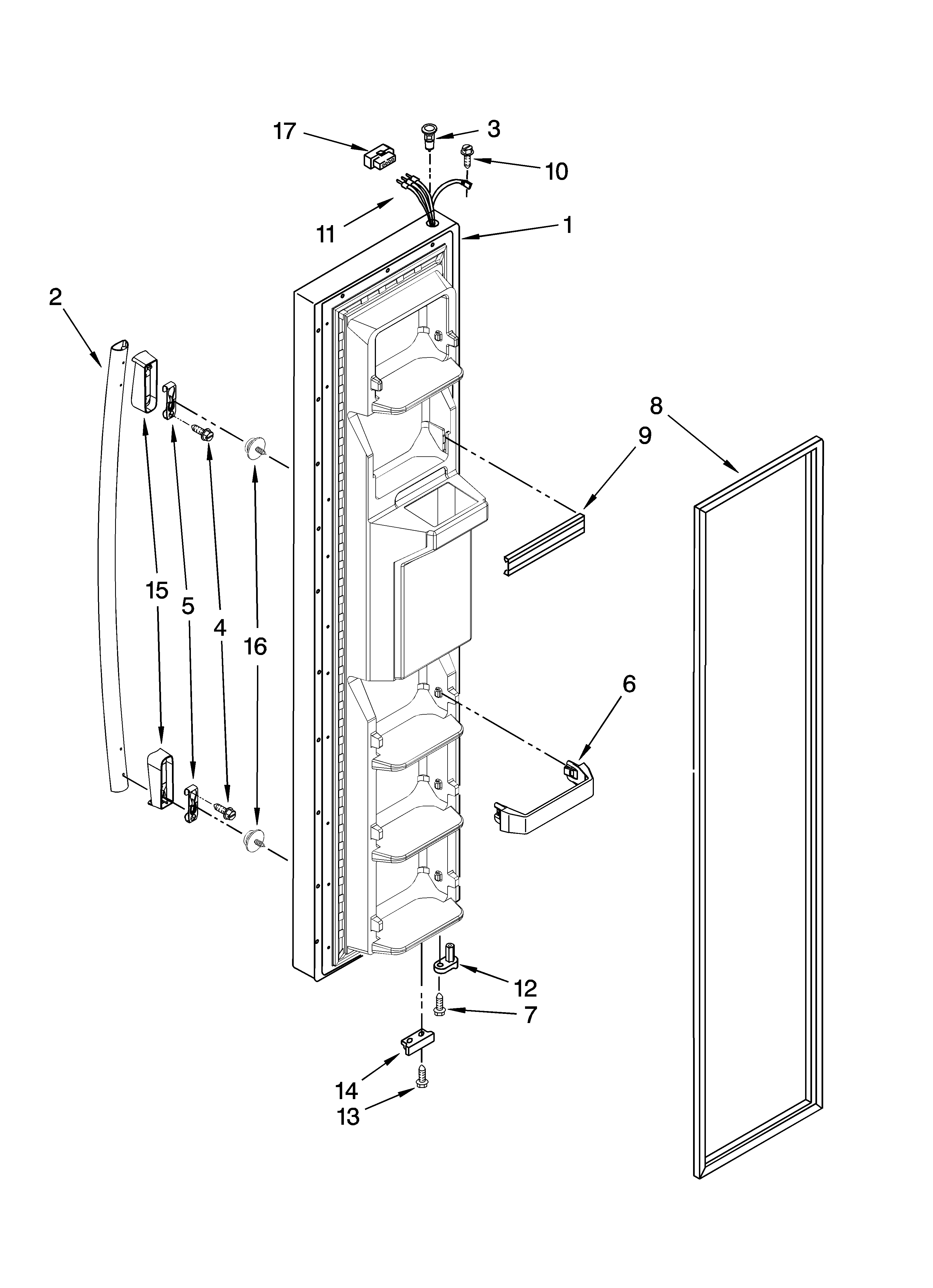 17
3
10
11
1
2
8
9
15
5
4
16
6
12
7
14
13