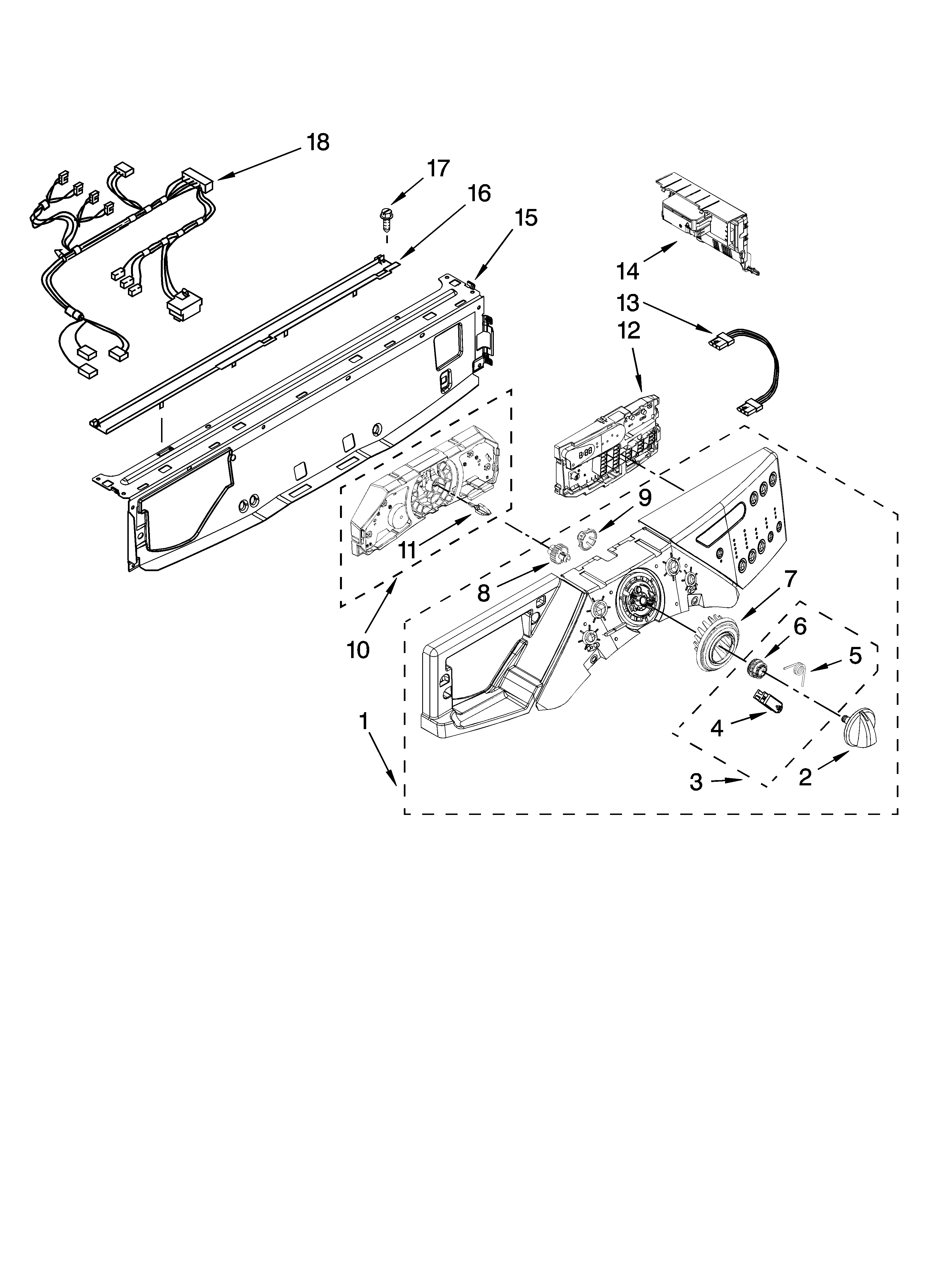 18
17
16
15
14
13
12
9
11
8
10
7
6
5
4
1
3
2