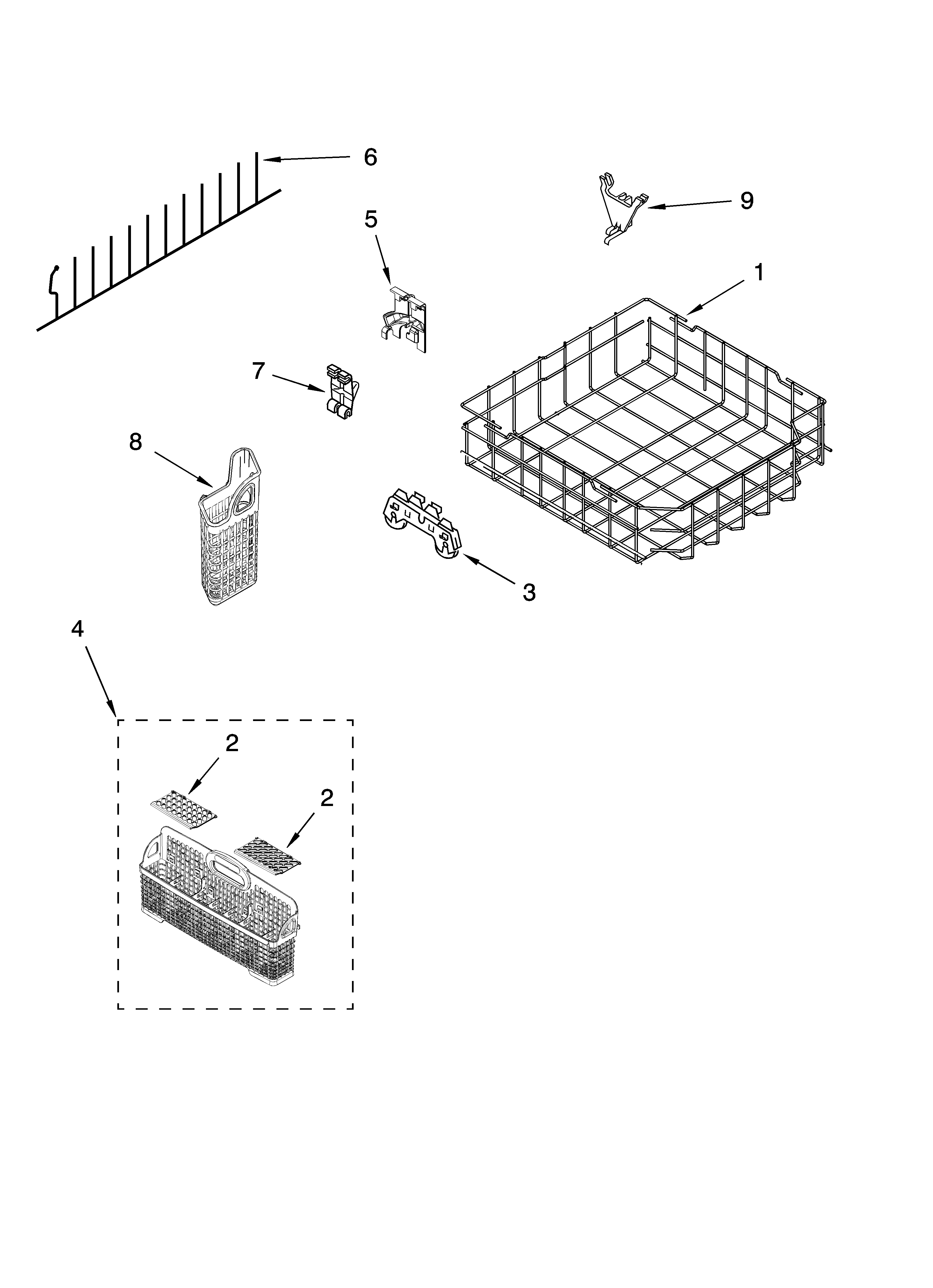 6

9

5

1

7

8

3

4

2

2