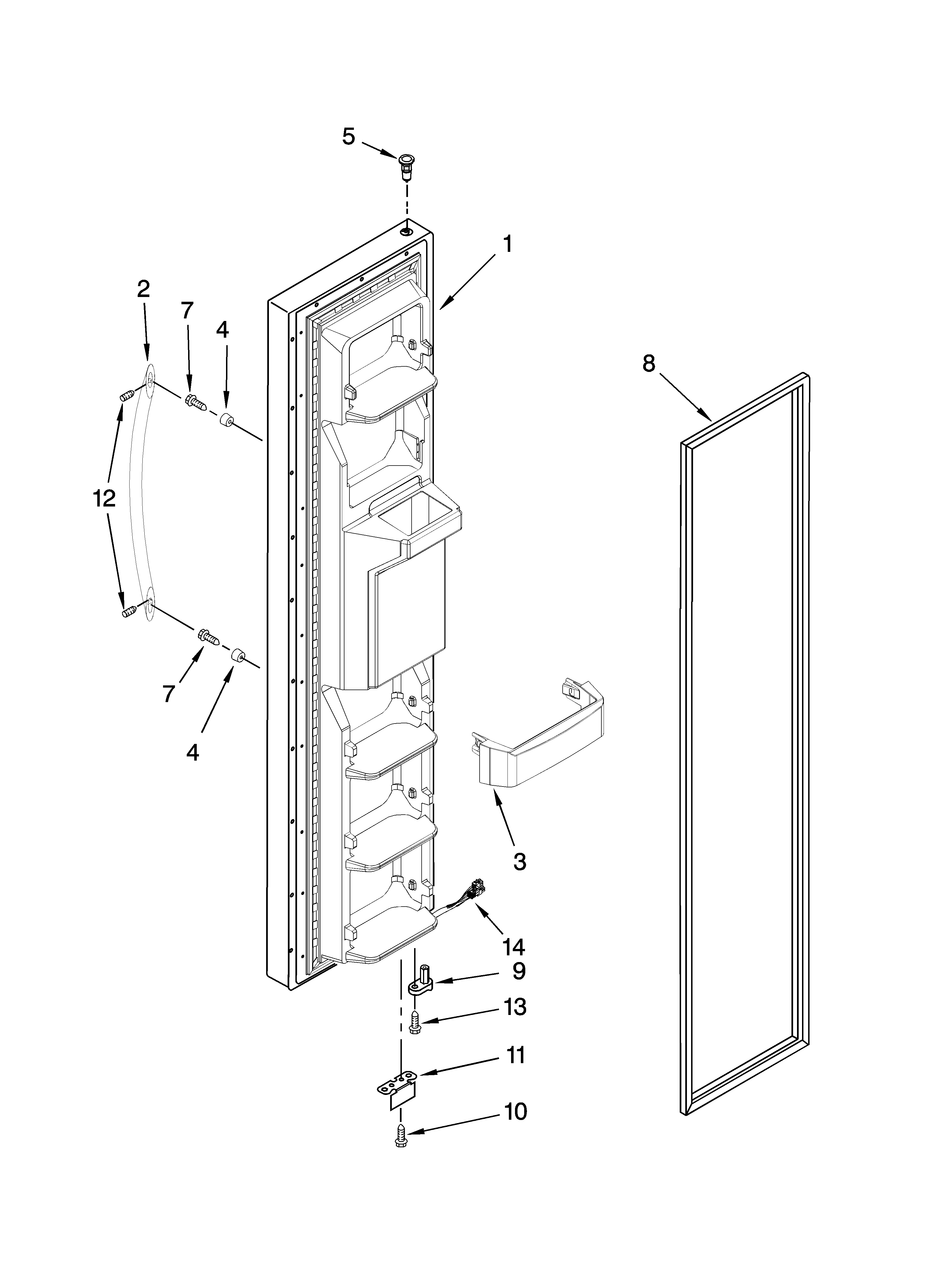 5
1
2
7
4
8
12
7
4
3
14
9
13
11
10