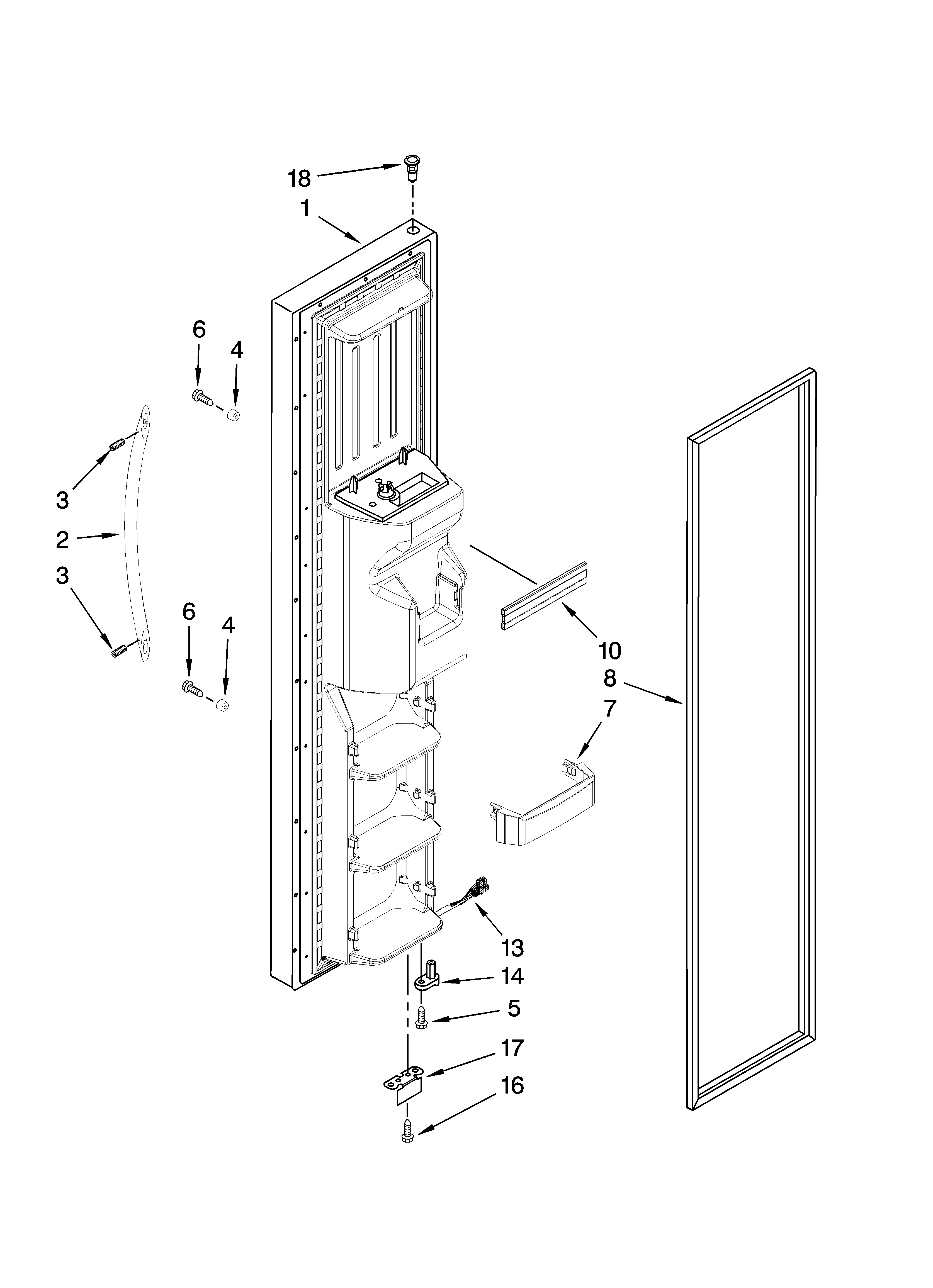 18
1
6
4
3
2
3
6
4
10
8
7
13
14
5
17
16