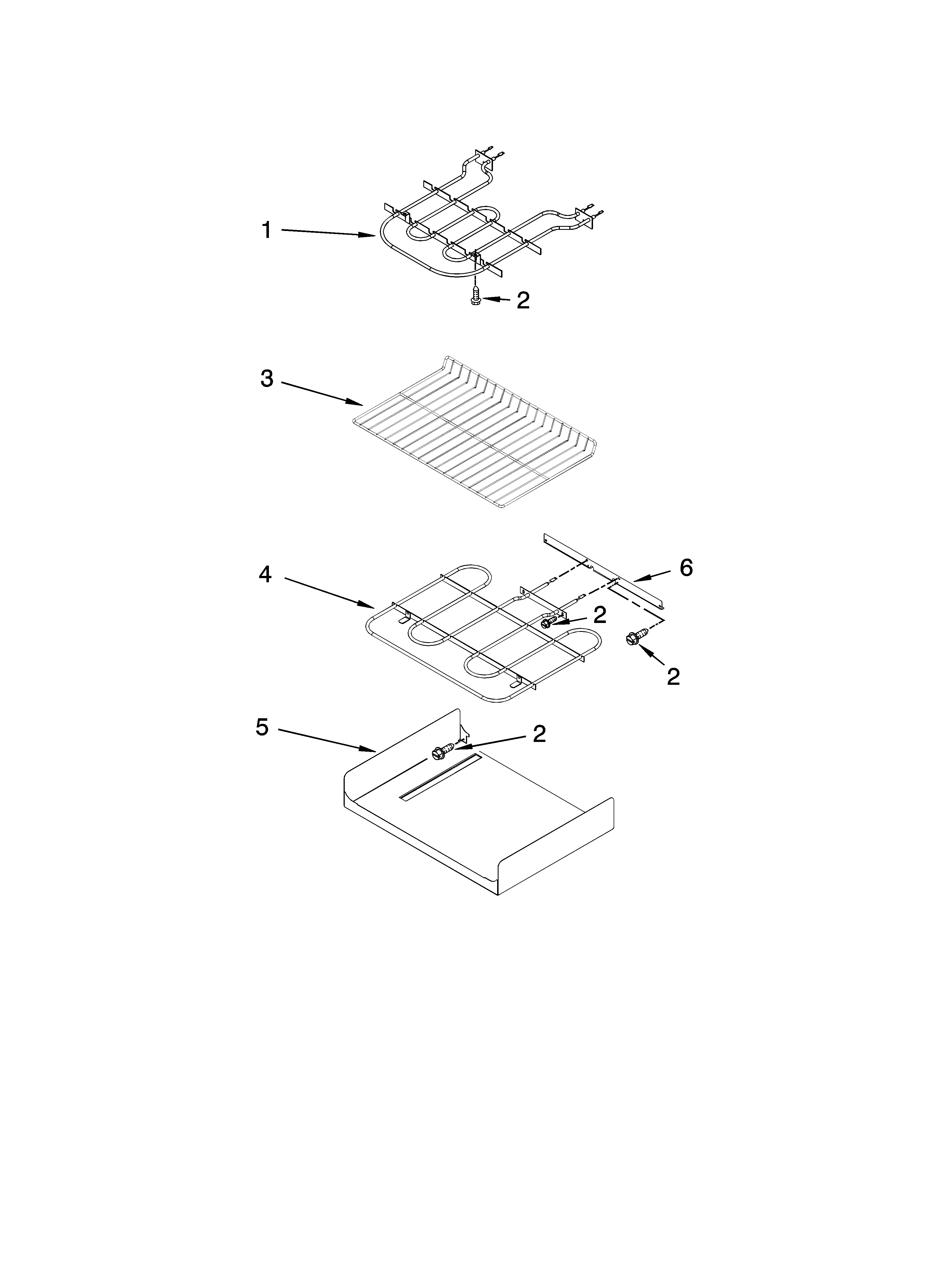 1
2
3
4
6
2
2
5
2