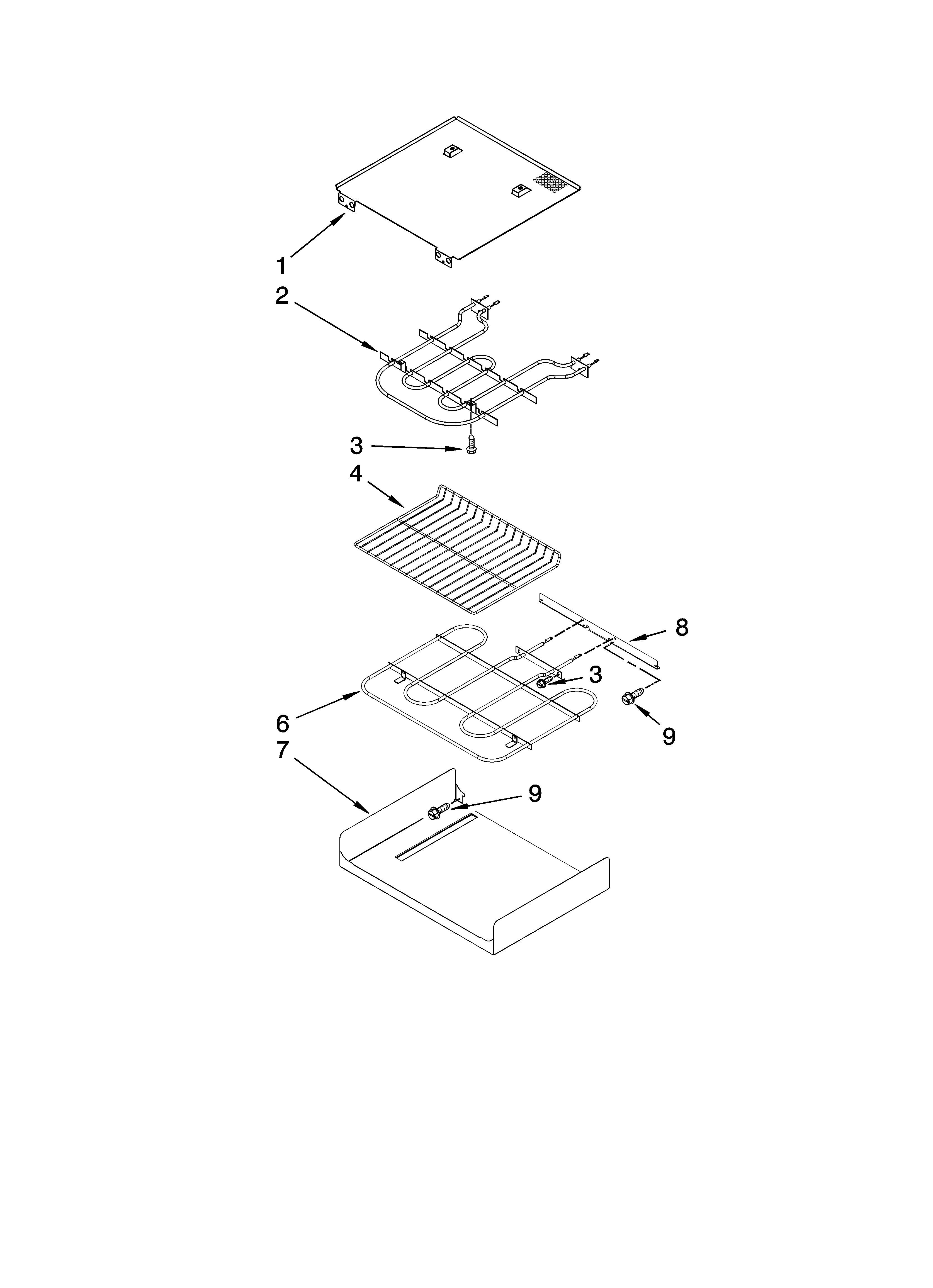 1
2
3
4
8
3
6
9
7
9