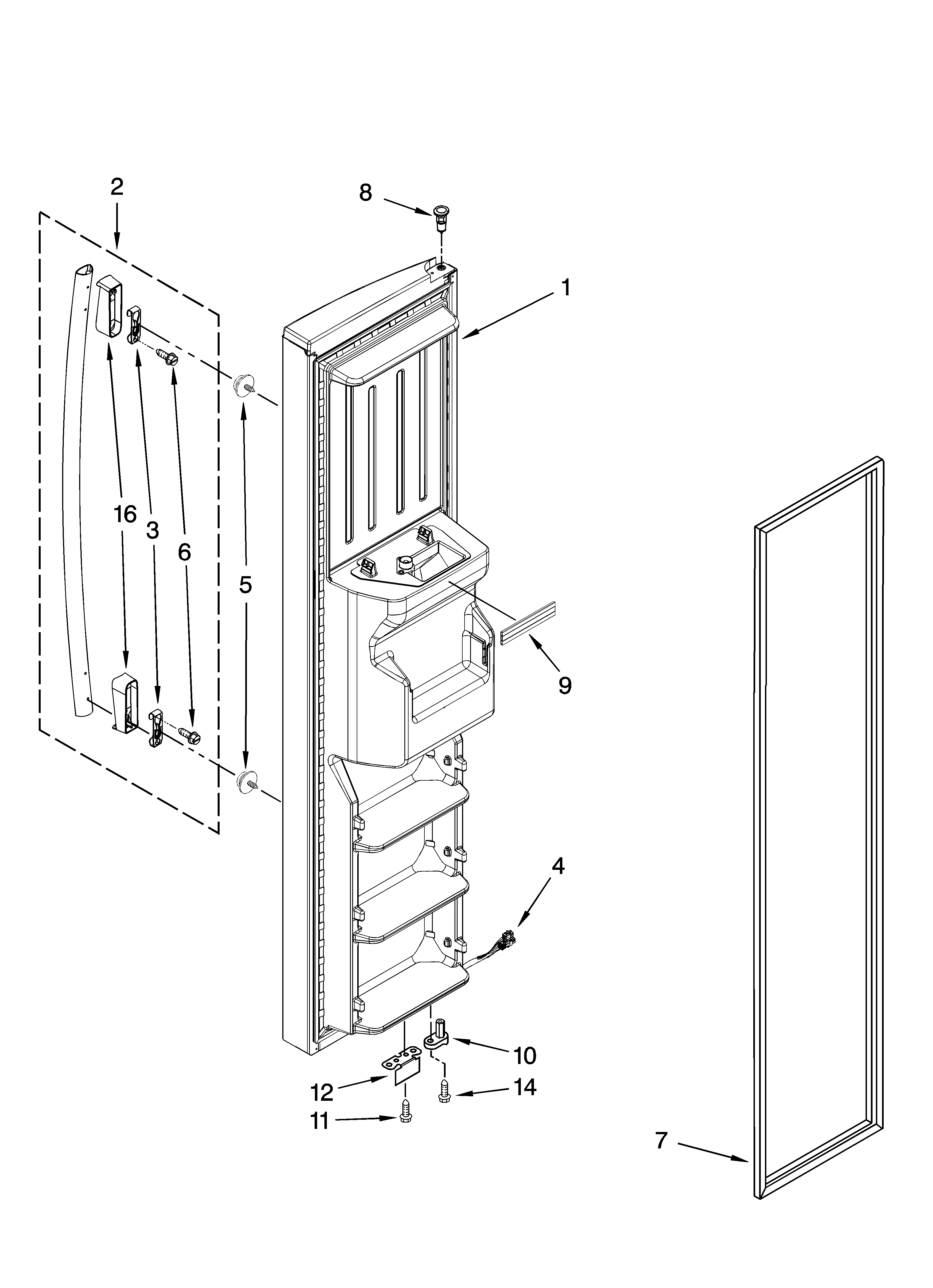 2
8
1
16
3
6
5
9
4
10
12
14
11
7