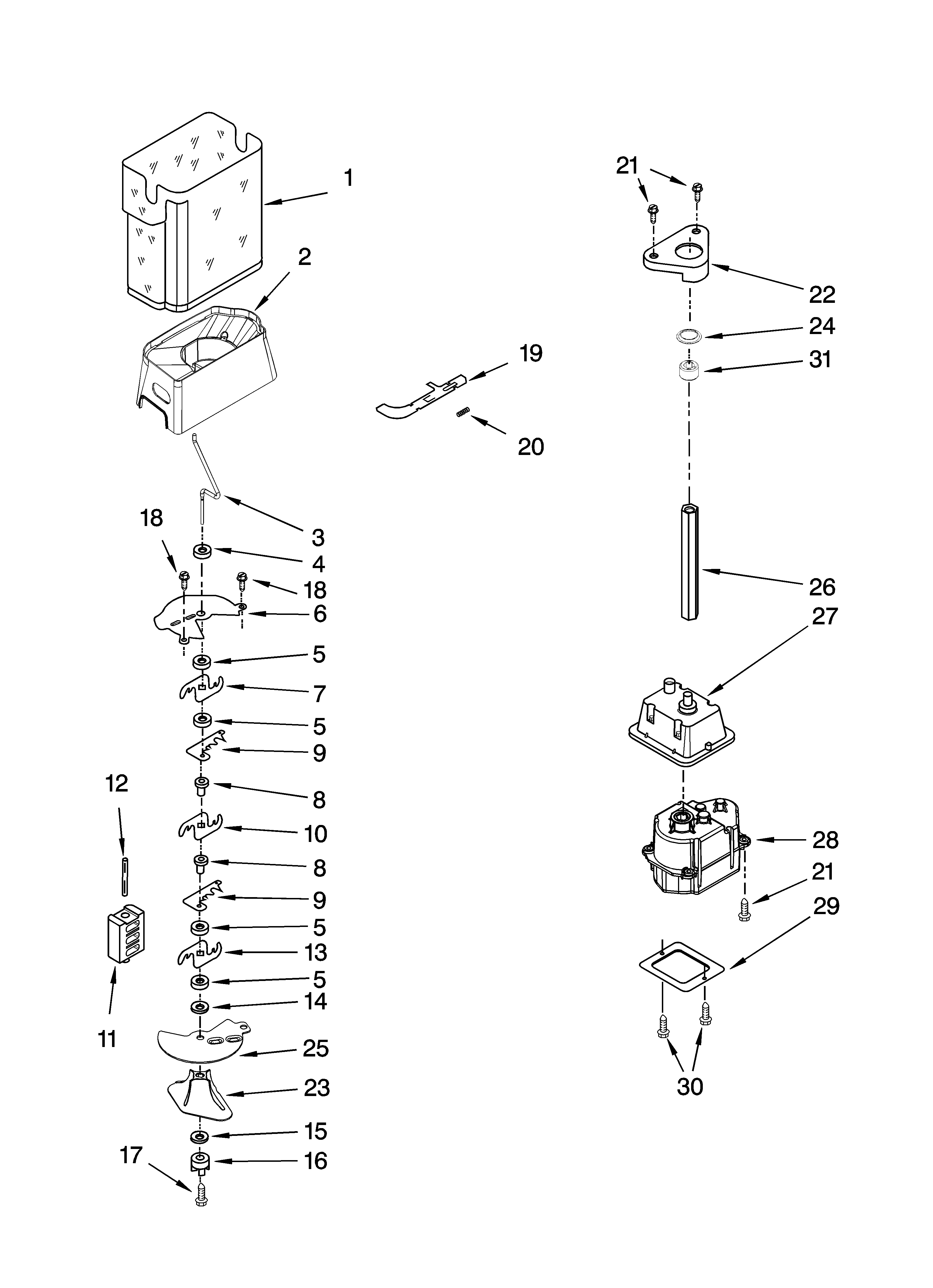 1
2
3
18
4
18
6
5
7
5
9
12
8
10
8
9
5
13
5
14
11
25
23
15
17
16
19
20
21
22
24
31
26
27
28
21
29
30