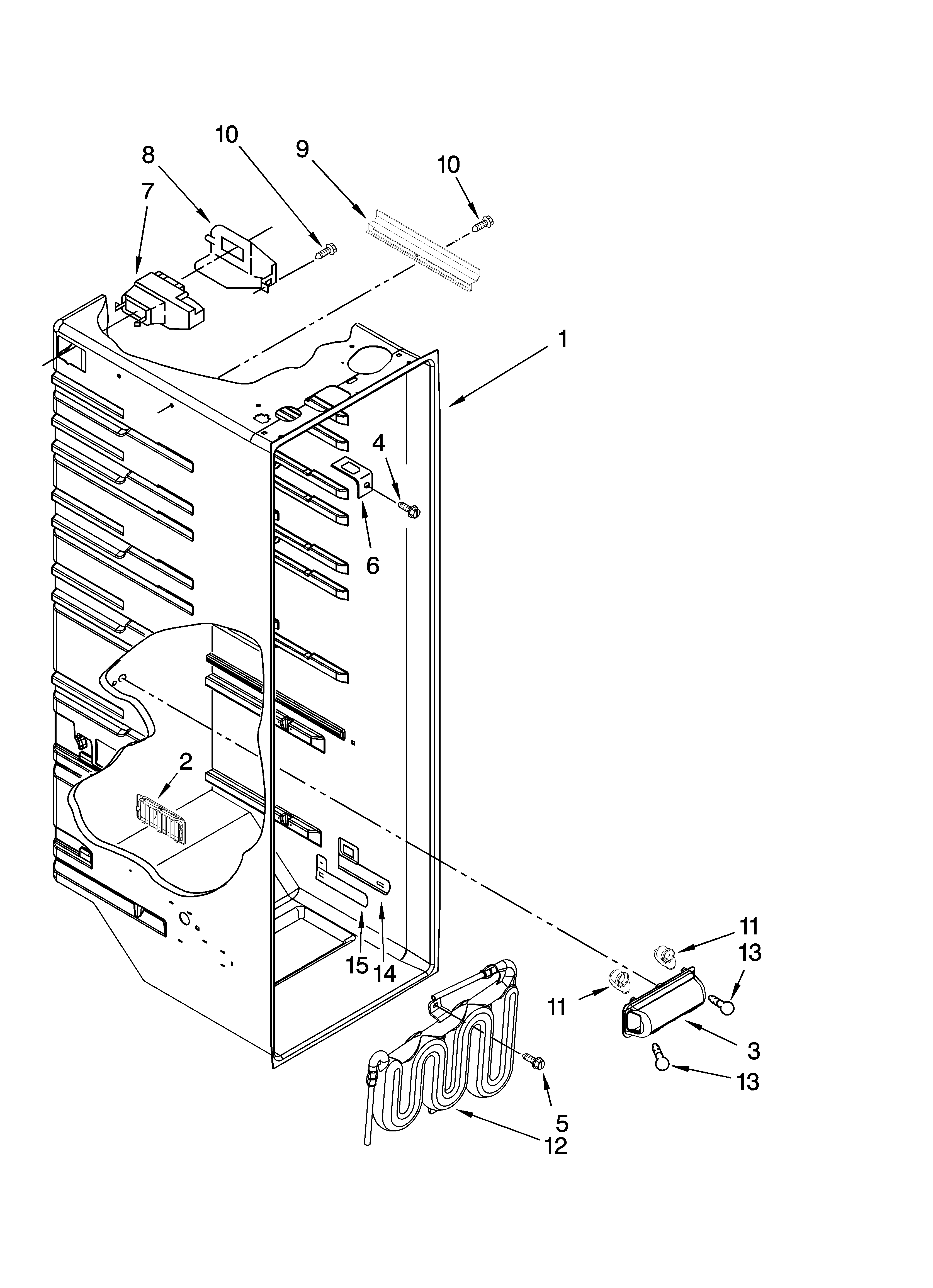 10
8
9
10
7
1
4
6
2
15
14
11
13
11
3
13
5
12