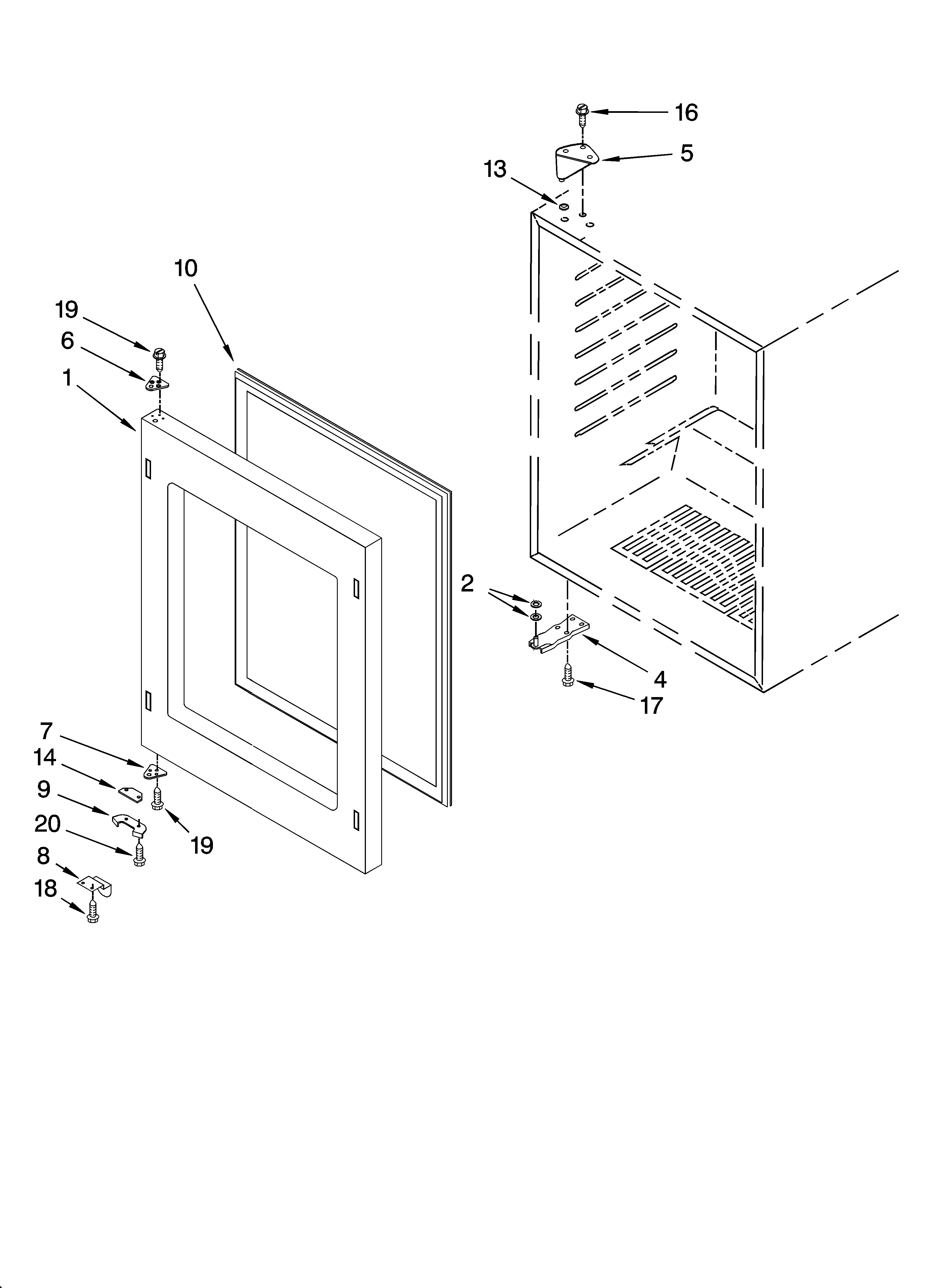 16
5
13
10
19
6
1
2
4
17
7
14
9
20
19
8
18