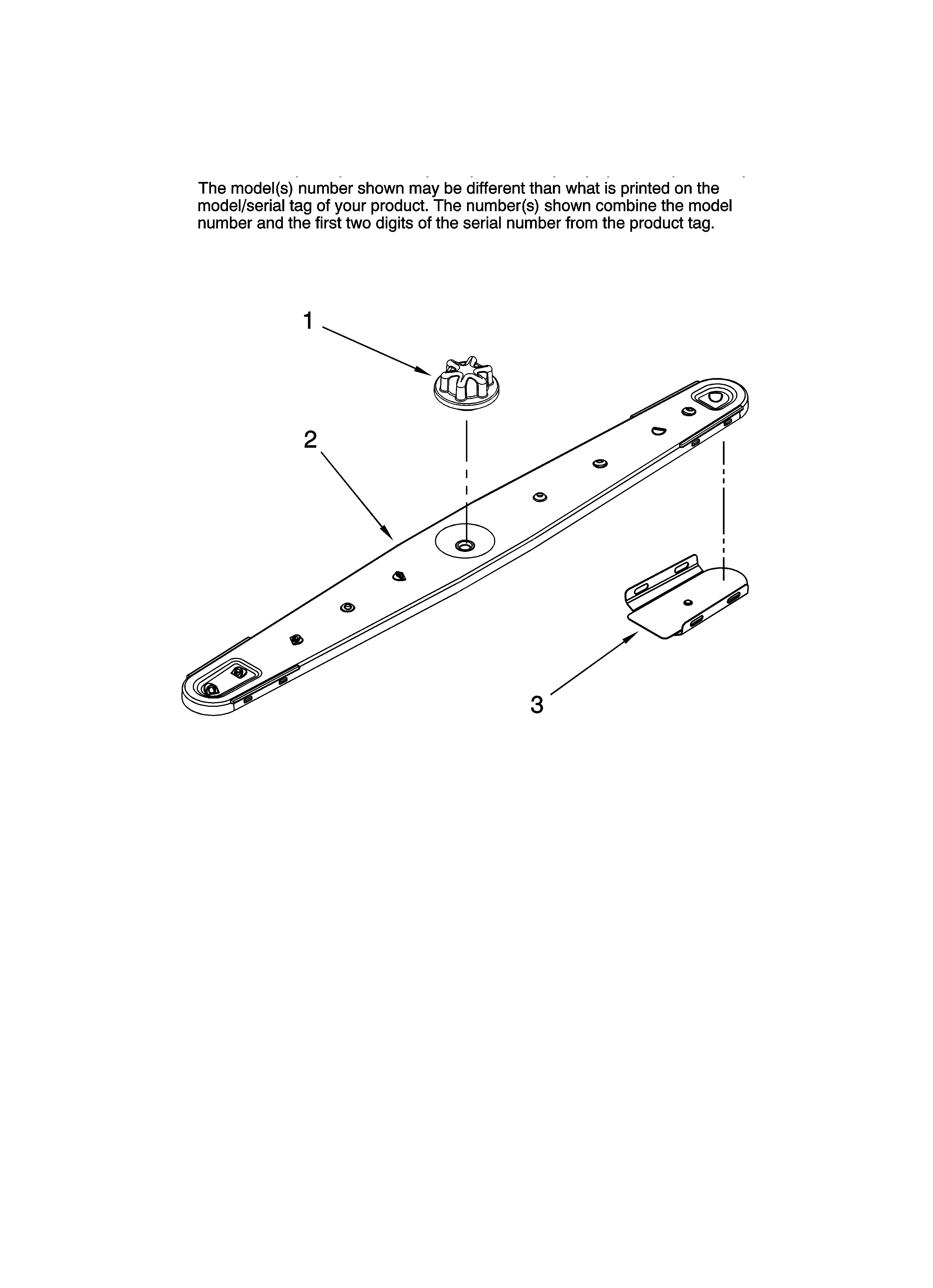 The model(s) number shown may be different than what is printed on the model/serial tag of your product. The number(s) shown combine the model number and the first two digits of the serial number from the product tag.

1

2

3