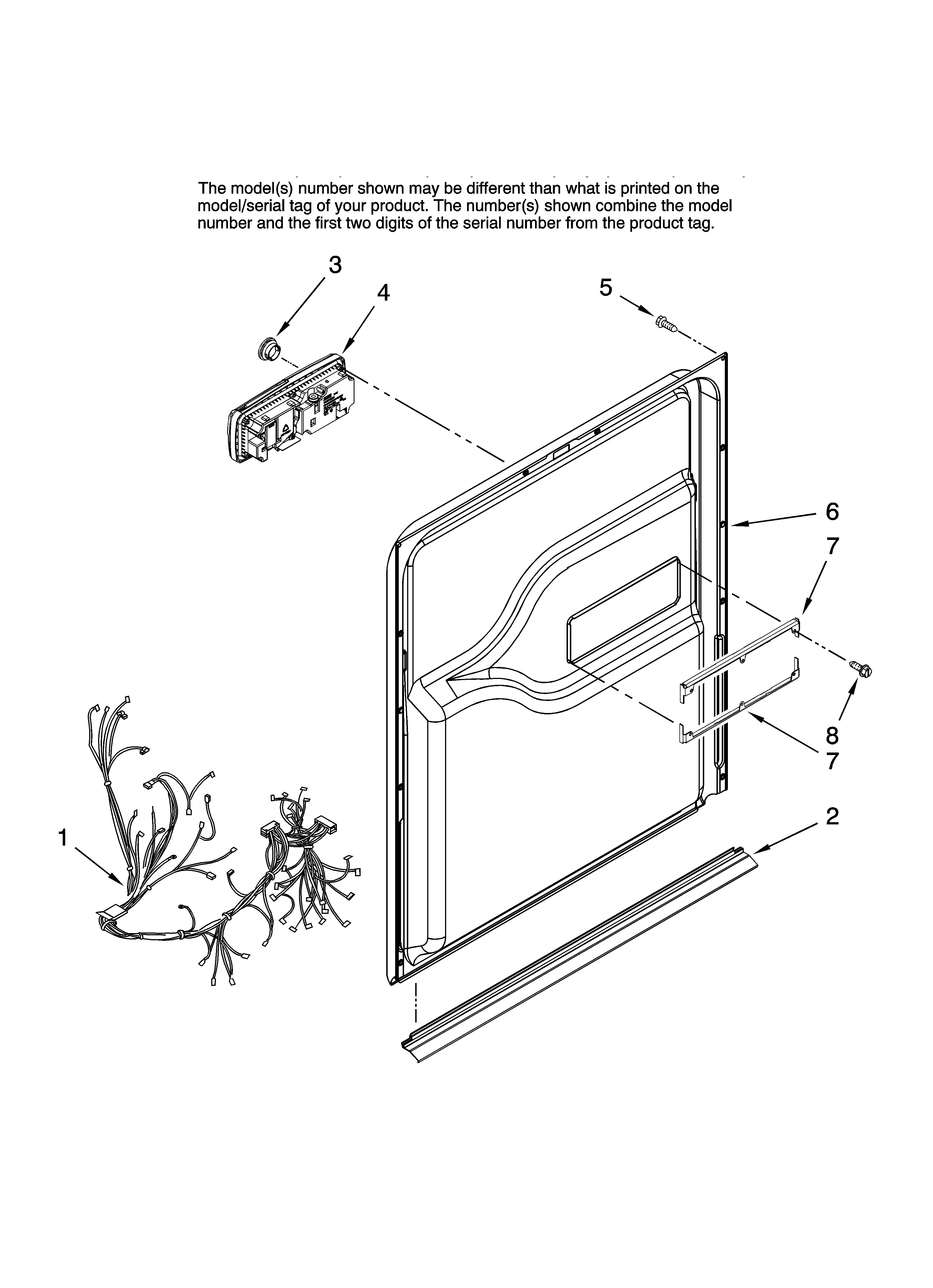 The model(s) number shown may be different than what is printed on the model/serial tag of your product. The number(s) shown combine the model number and the first two digits of the serial number from the product tag.

3

4

5

6

7

8

7

2

1