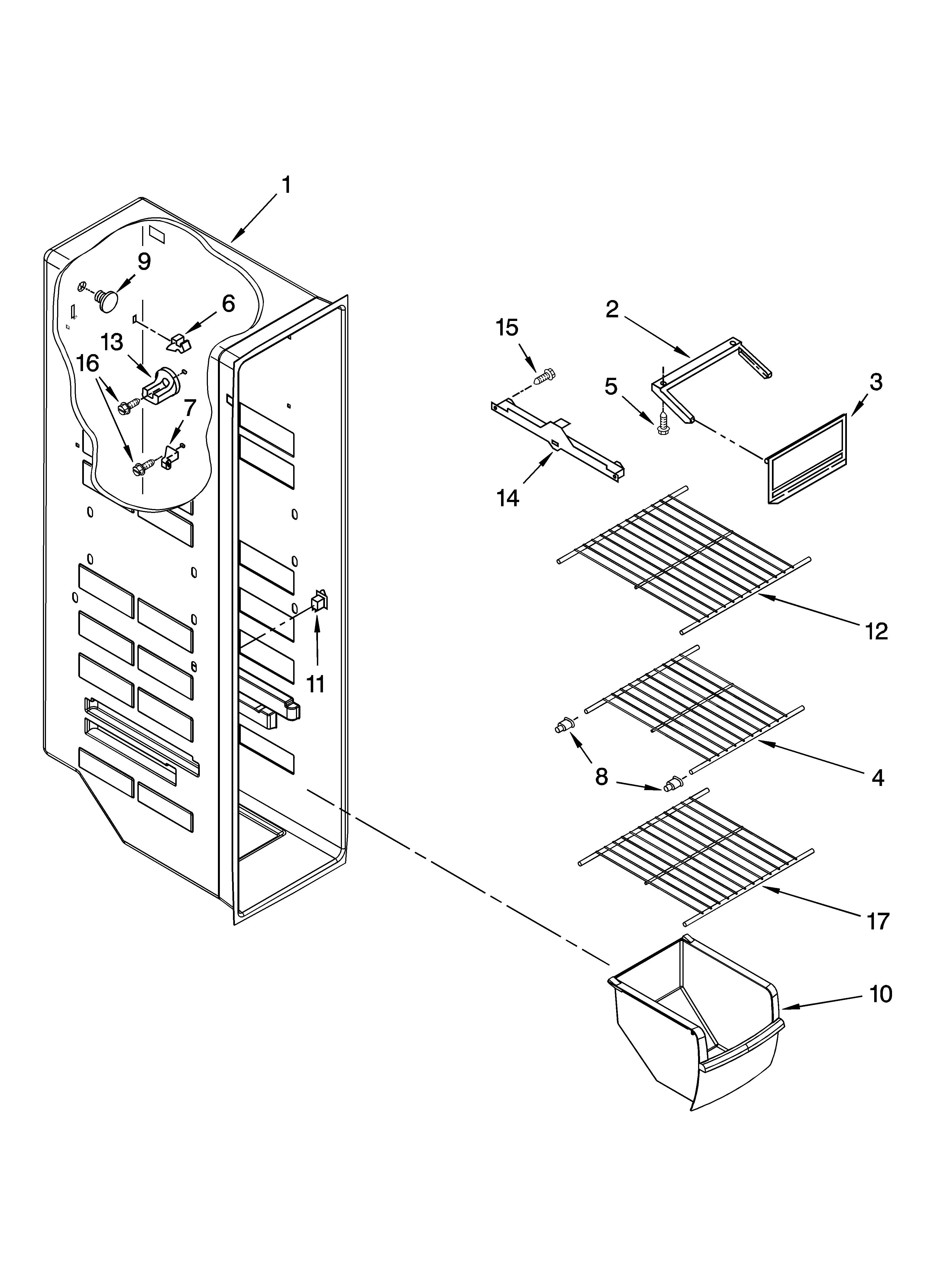 1
9
6
13
16
7
11
15
2
5
3
14
12
8
4
17
10