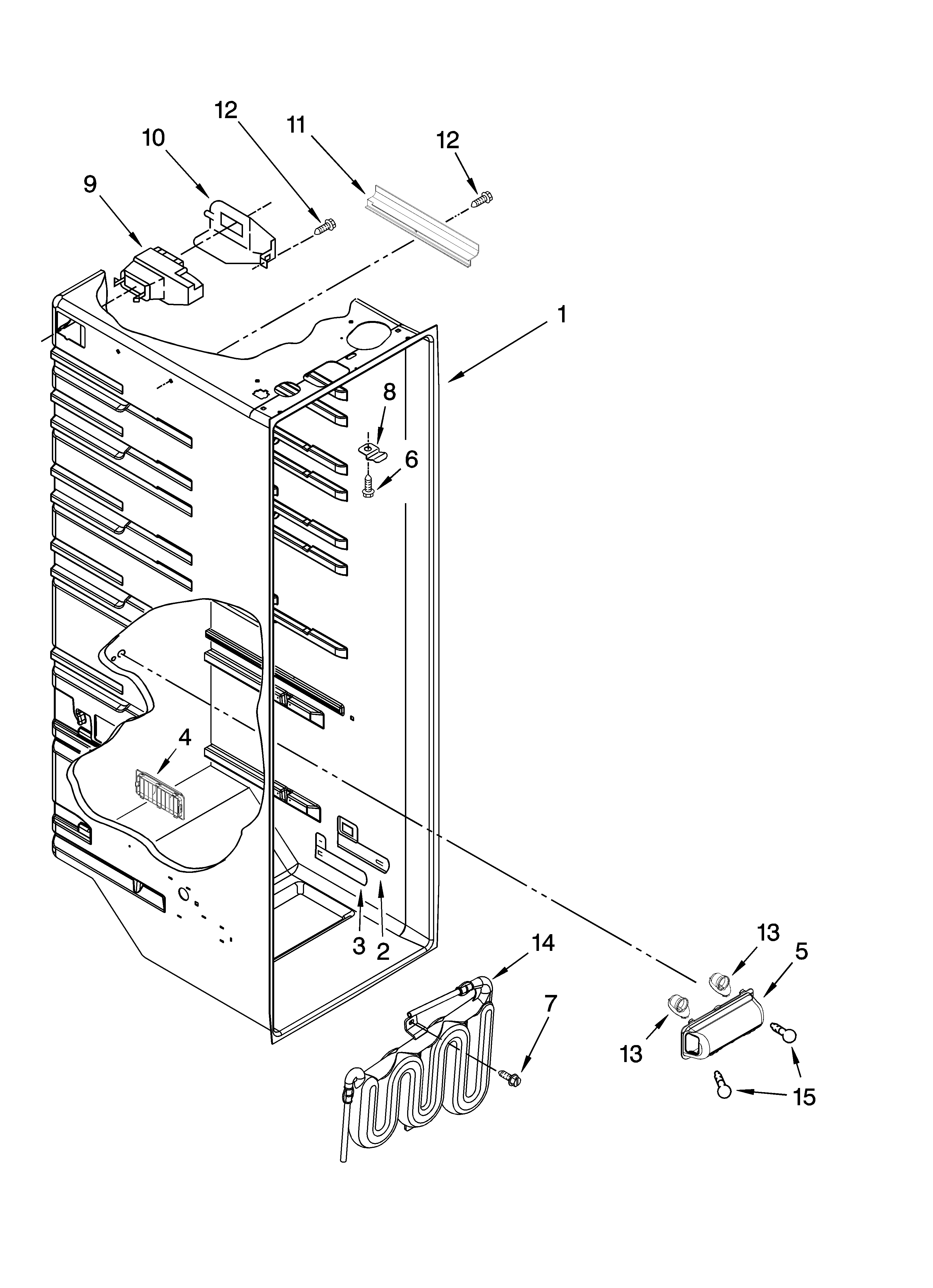 12
11
12
10
9
1
8
6
4
3
2
14
13
5
7
13
15