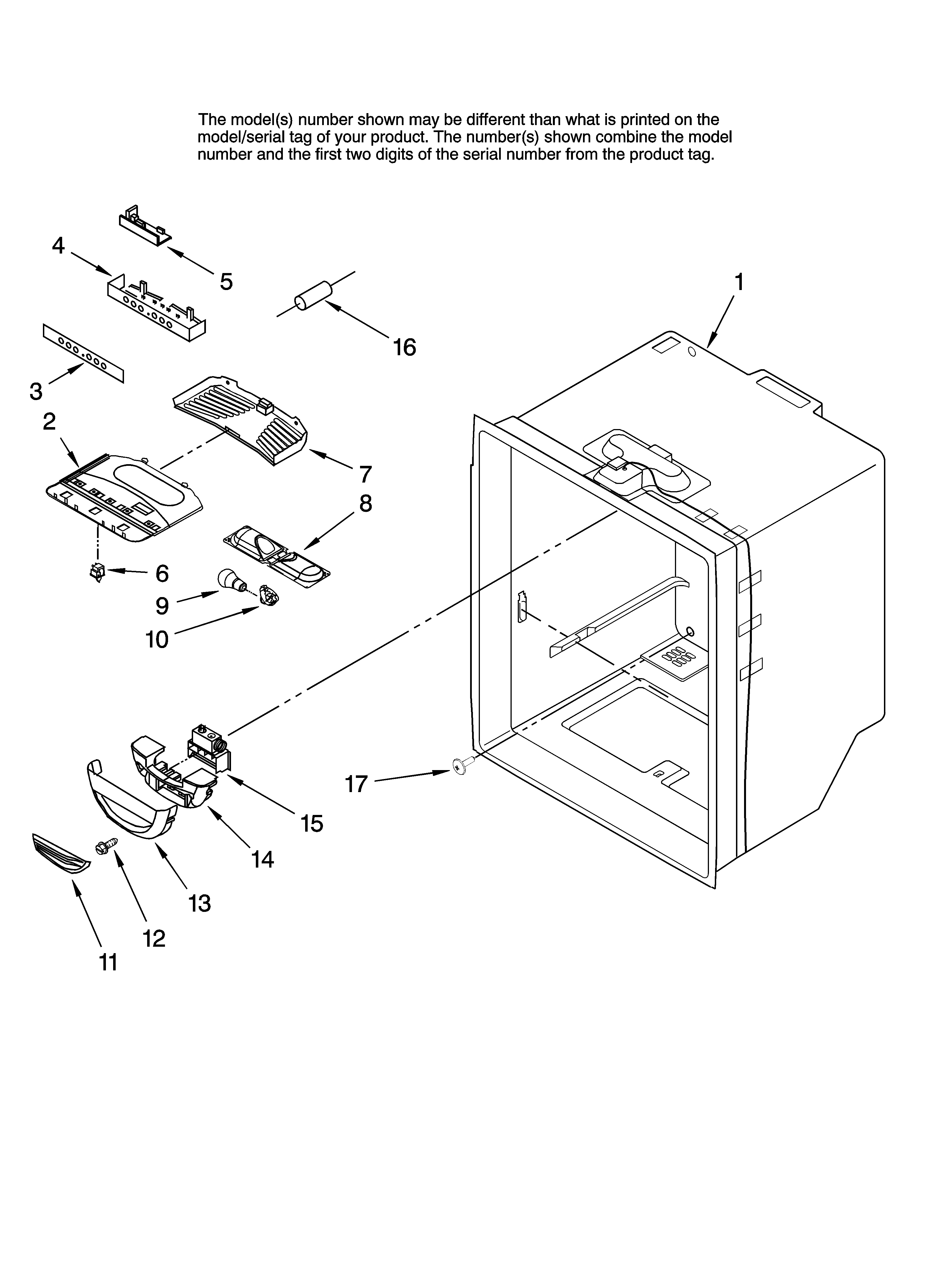 The model(s) number shown may be different than what is printed on the model/serial tag of your product. The number(s) shown combine the model number and the first two digits of the serial number from the product tag.

4
5
1
16
3
2
7
8
6
9
10
17
15
14
13
12
11