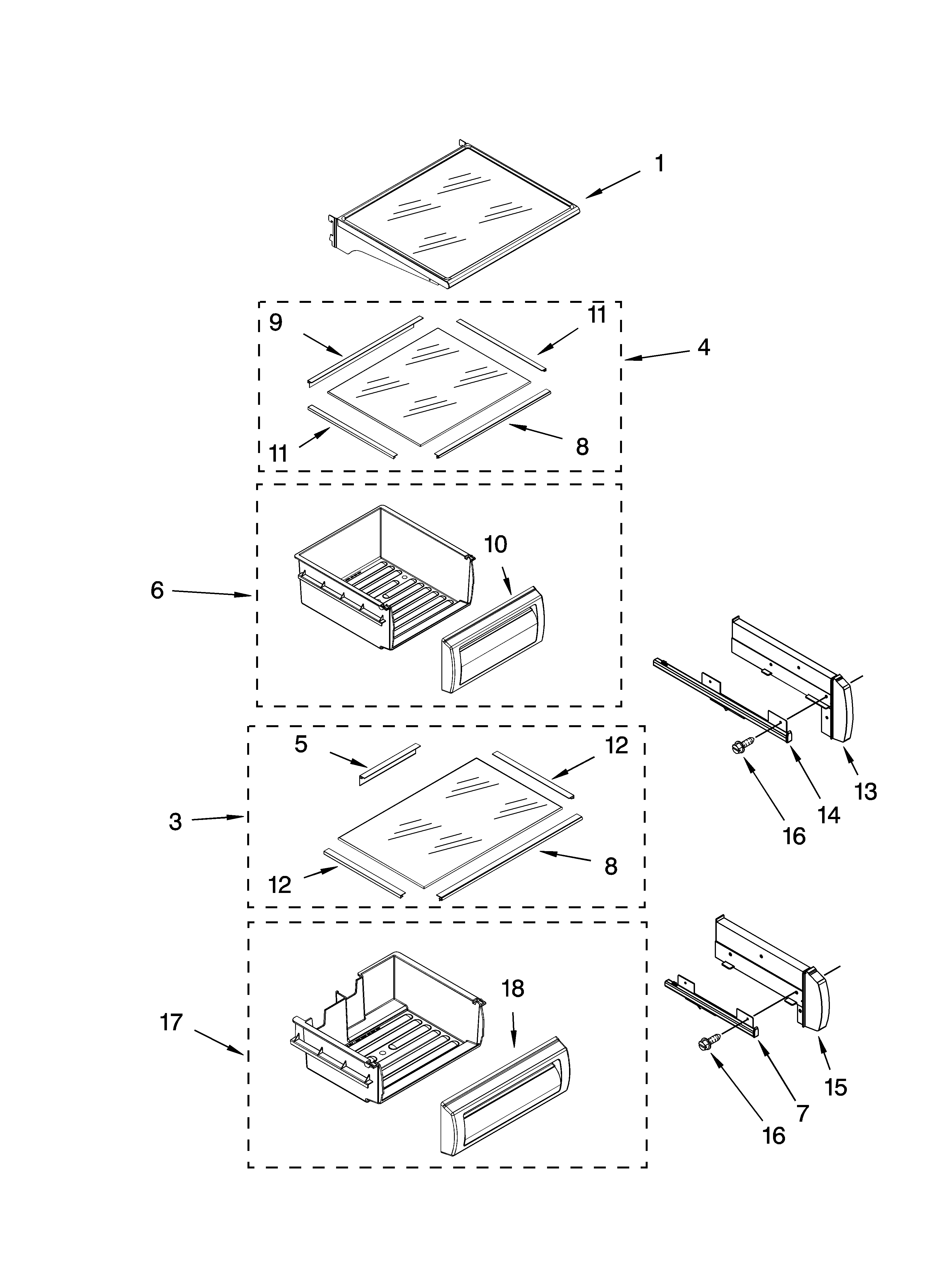 1
9
11
4
11
8
10
6
5
12
3
12
8
13
14
16
18
17
15
7
16