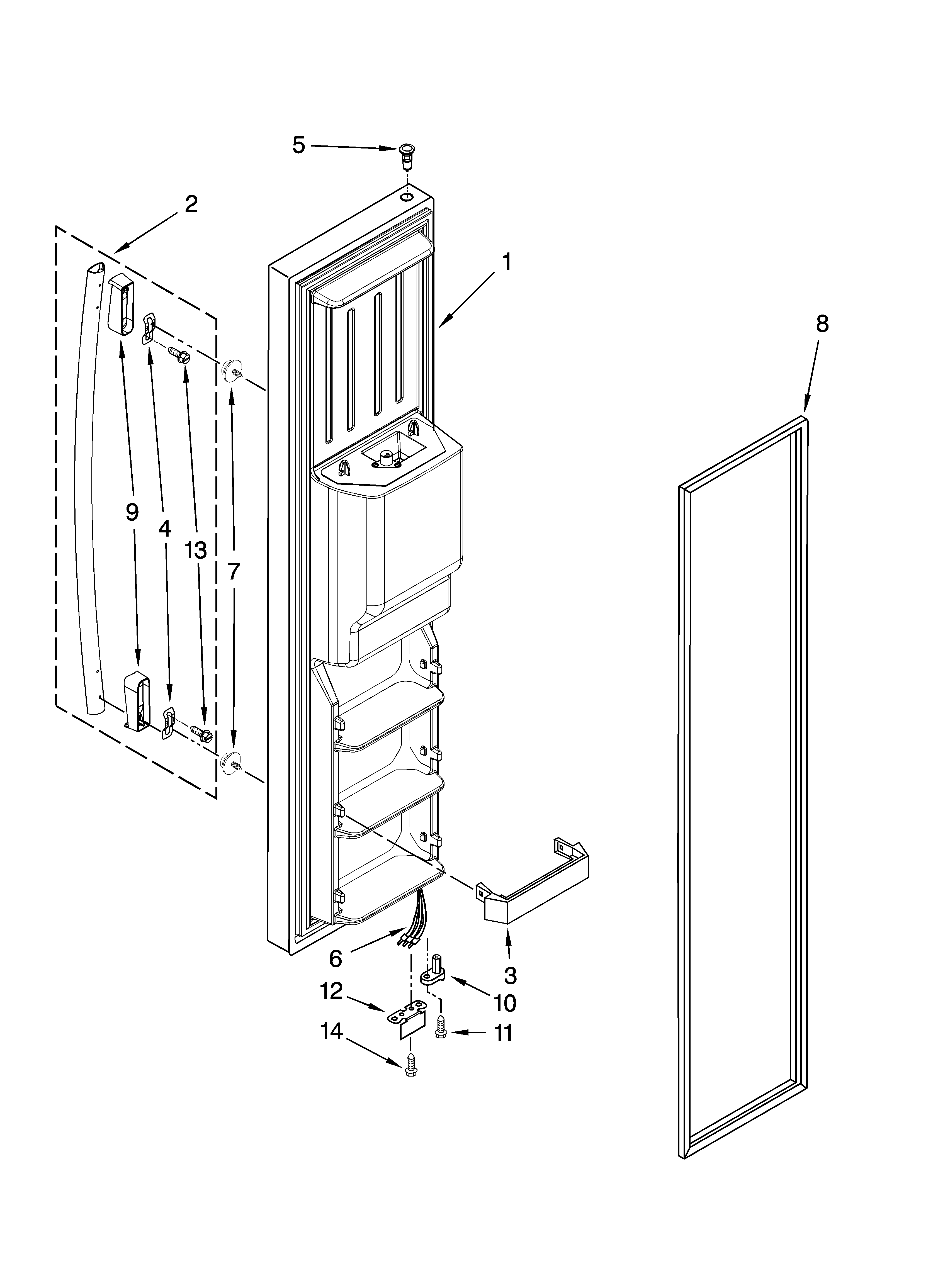 5
2
1
8
9
4
13
7
6
3
12
10
14
11