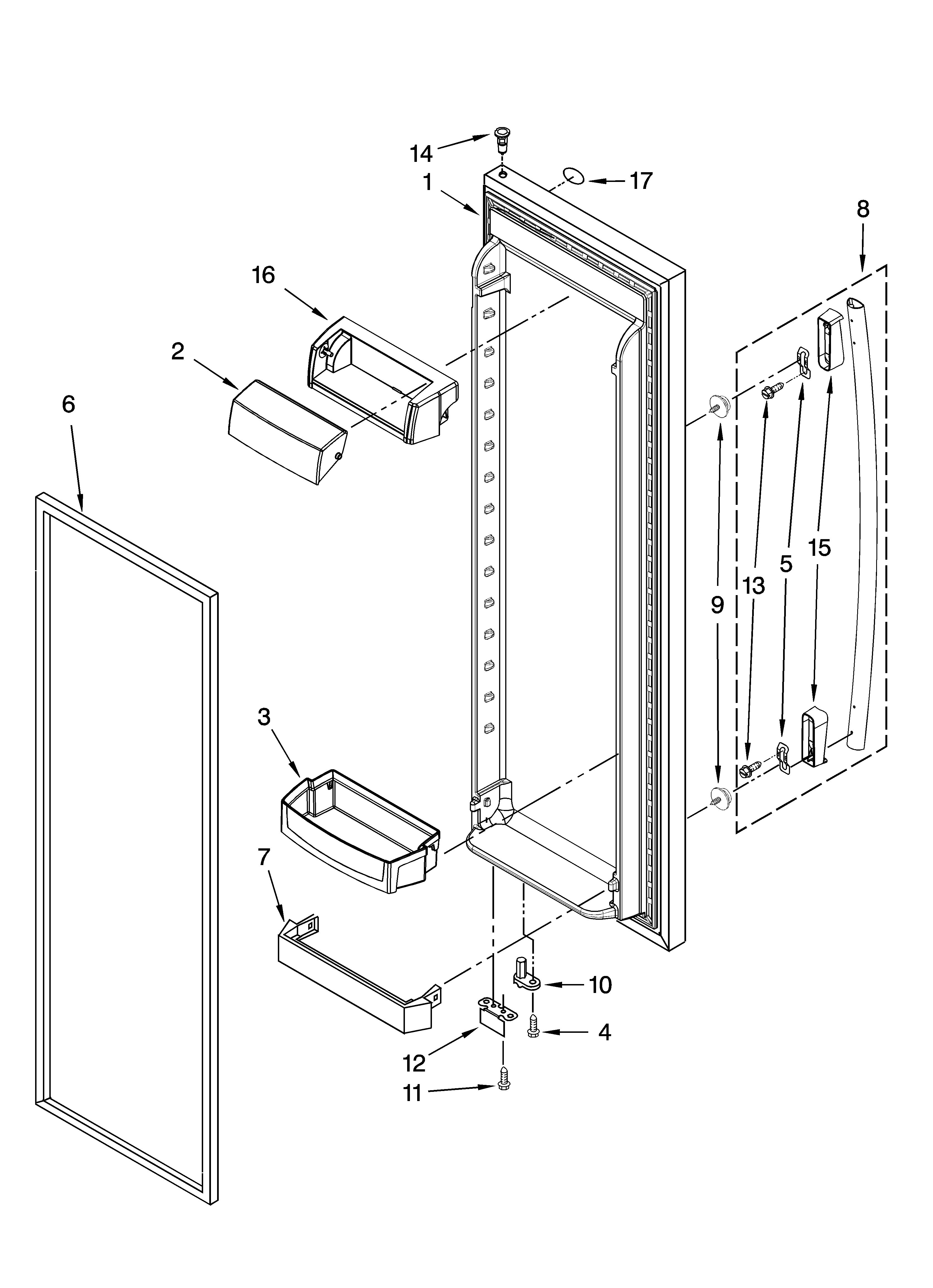 14
1
17
8
16
2
6
9
13
5
15
3
7
10
4
12
11