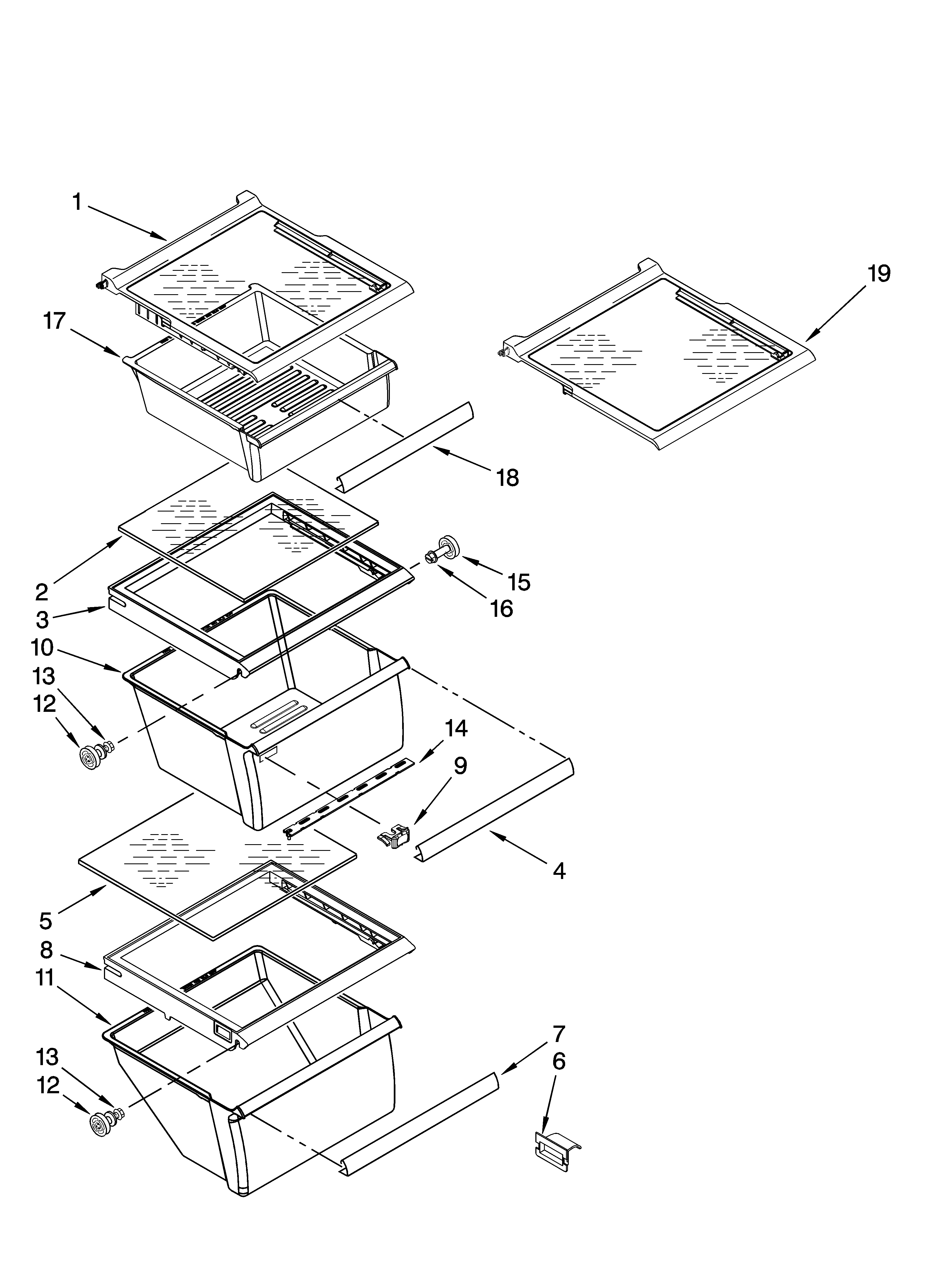 1
19
17
18
2
15
16
3
10
13
12
14
9
4
5
8
11
7
6
13
12