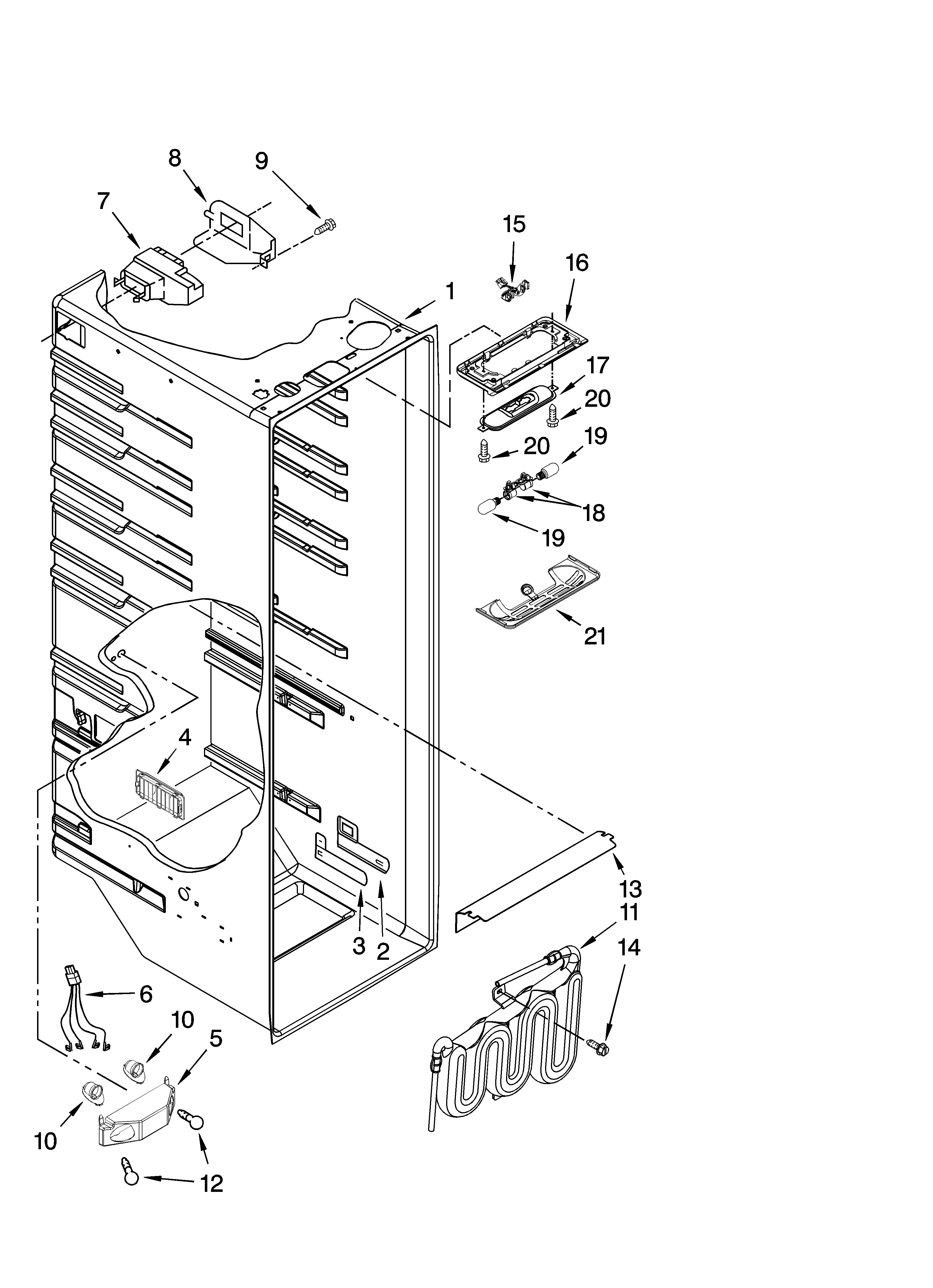 8
9
7
15
16
1
17
20
20
19
18
19
21
4
13
11
14
3
2
6
10
5
10
12