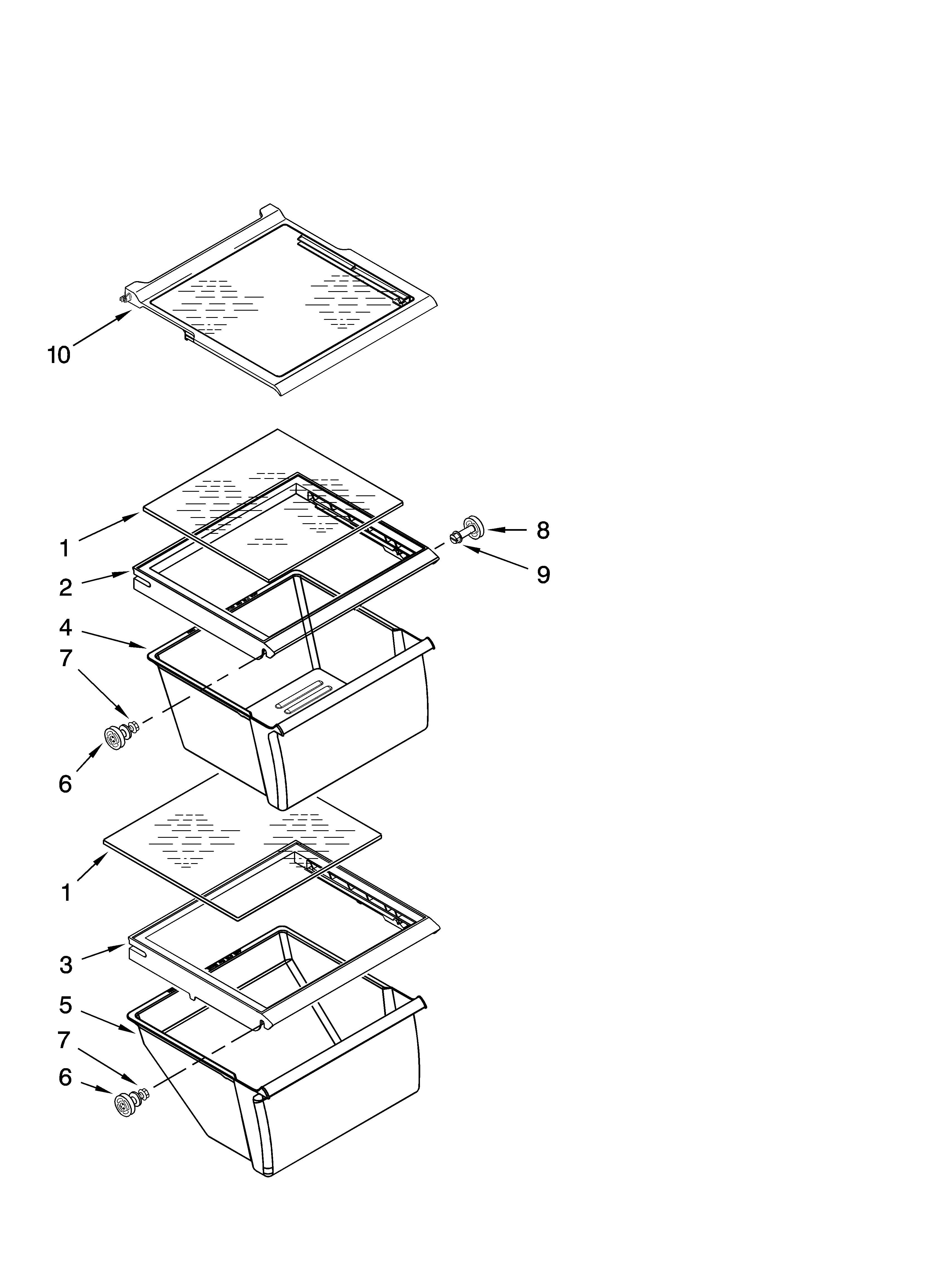 10
1
8
2
9
4
7
6
1
3
5
7
6